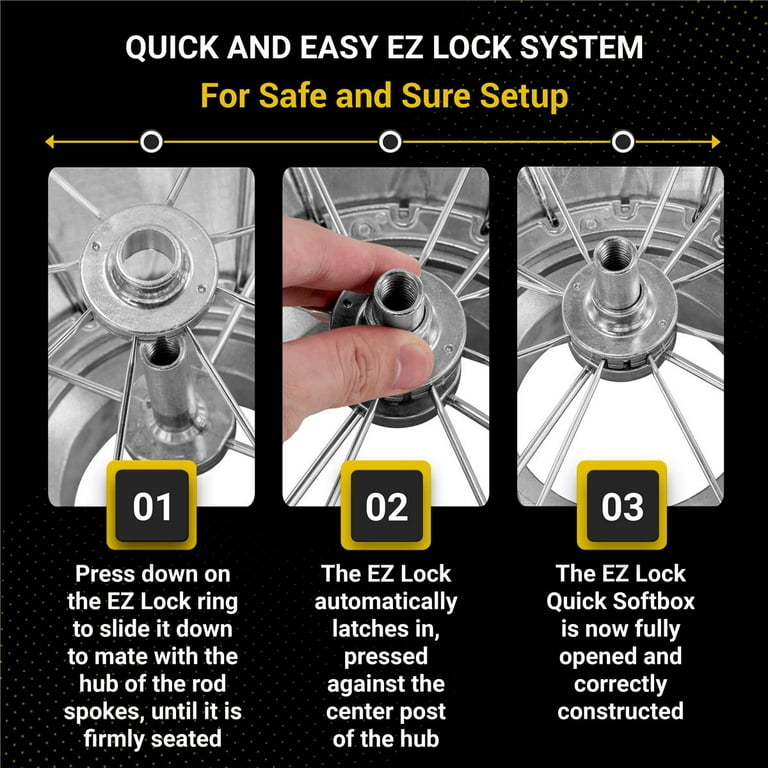 QUICK AND EASY EZ LOCK SYSTEM
For Safe and Sure Setup

01
Press down on the EZ Lock ring to slide it down to mate with the hub of the rod spokes, until it is firmly seated

02
The EZ Lock automatically latches in, pressed against the center post of the hub

03
The EZ Lock Quick Softbox is now fully opened and correctly constructed