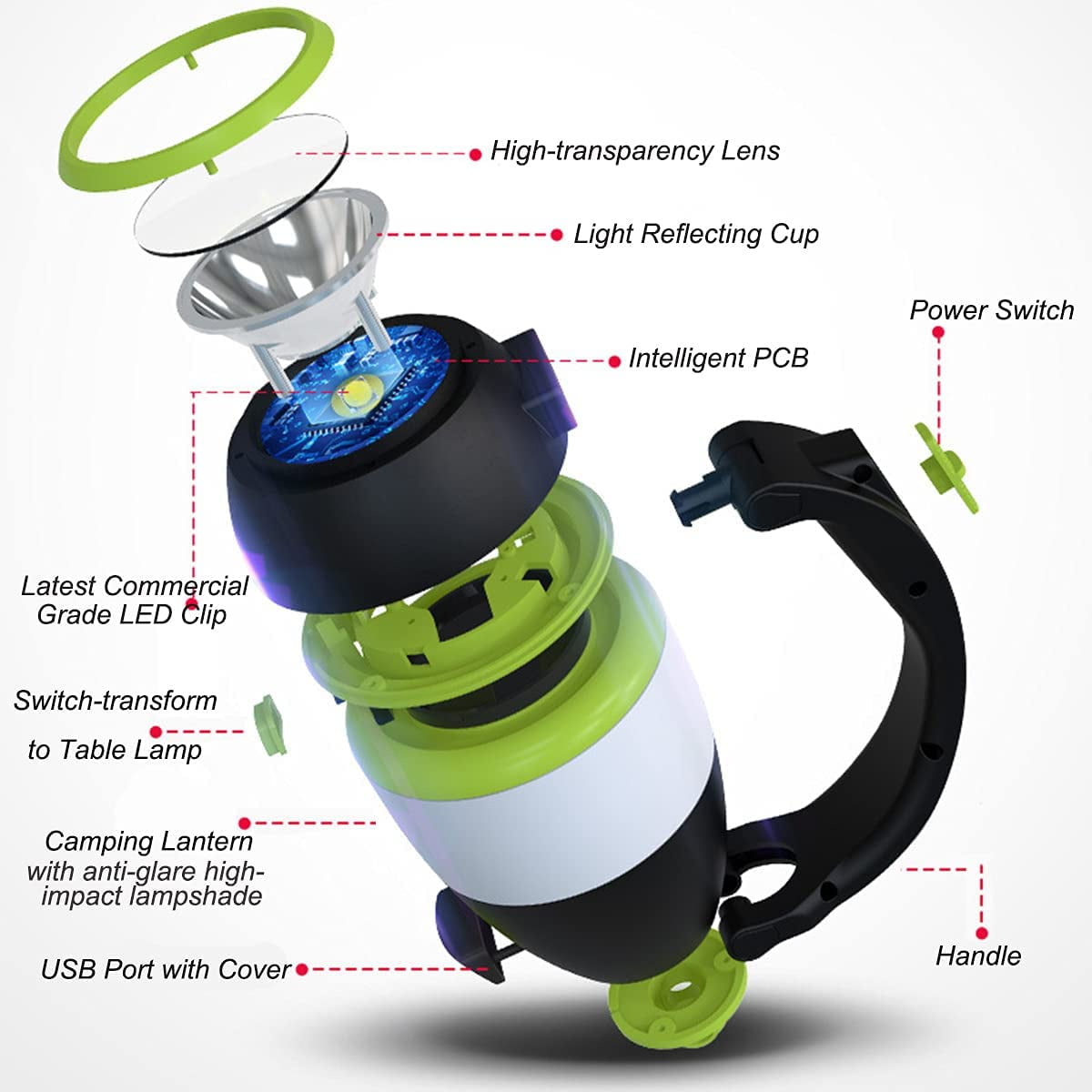 High-transparency Lens

Light Reflecting Cup

Power Switch

Intelligent PCB

Latest Commercial Grade LED Clip

Switch-transform to Table Lamp

Camping Lantern with anti-glare high-impact lampshade

USB Port with Cover

Handle