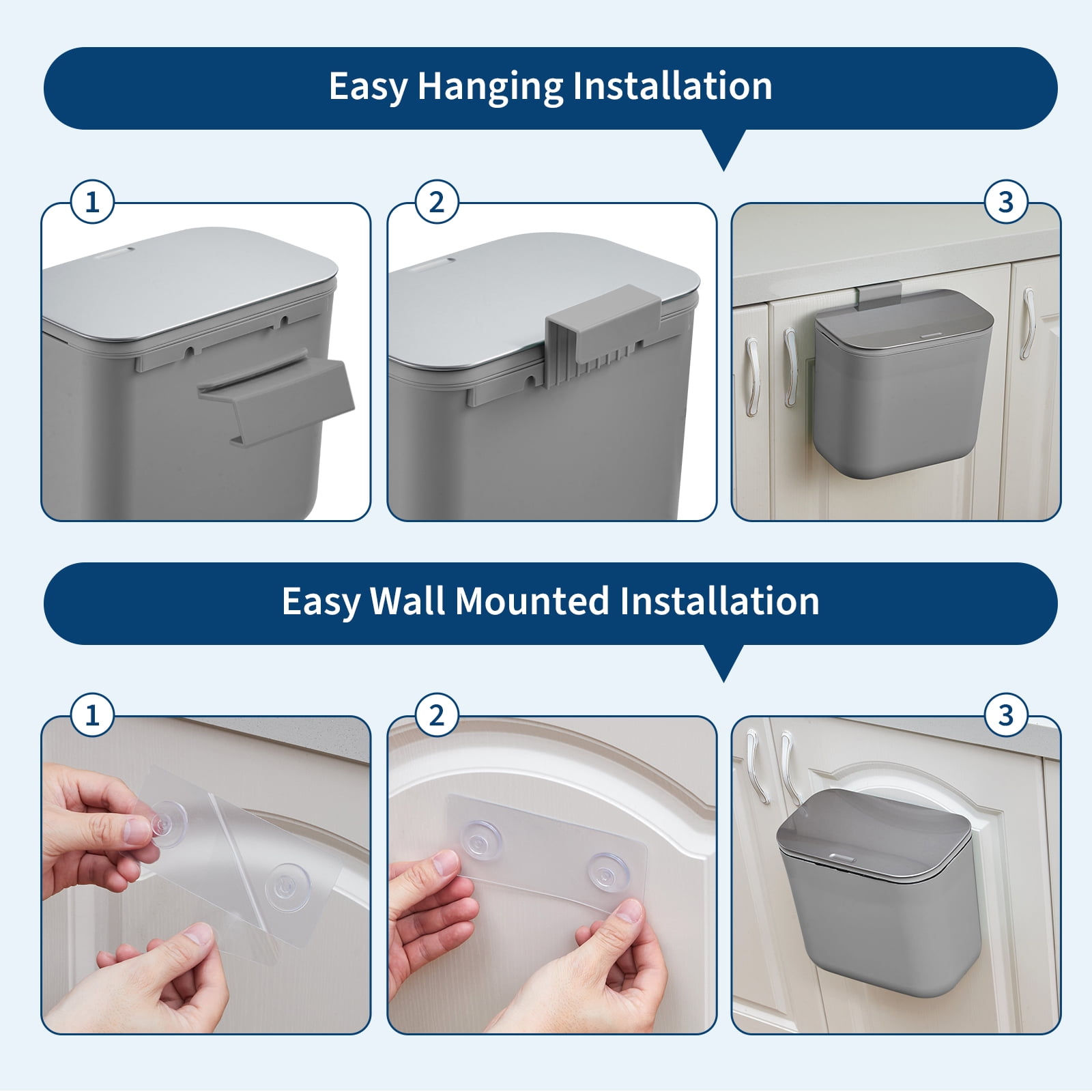 Easy Hanging Installation

1

2

3

Easy Wall Mounted Installation

1

2

3