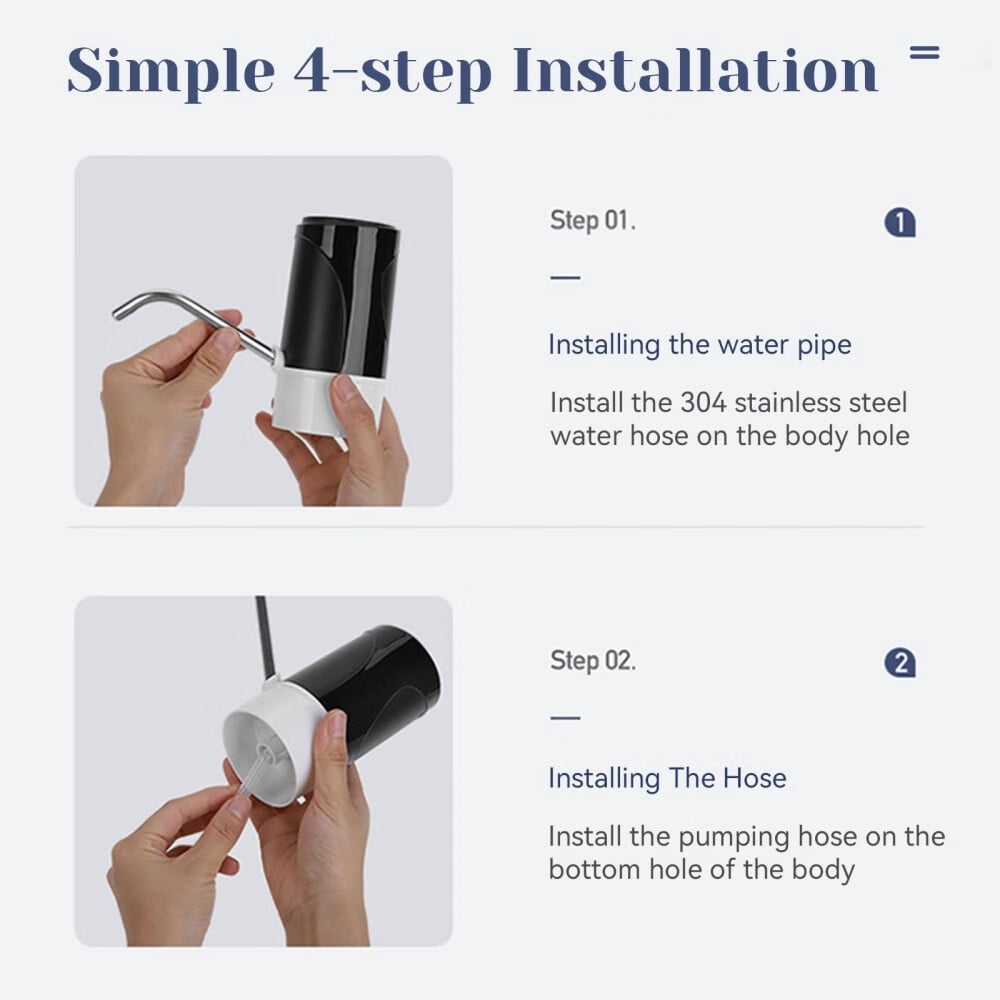 Simple 4-step Installation =

Step 01.

1

—

Installing the water pipe

Install the 304 stainless steel water hose on the body hole

Step 02.

2

—

Installing The Hose

Install the pumping hose on the bottom hole of the body