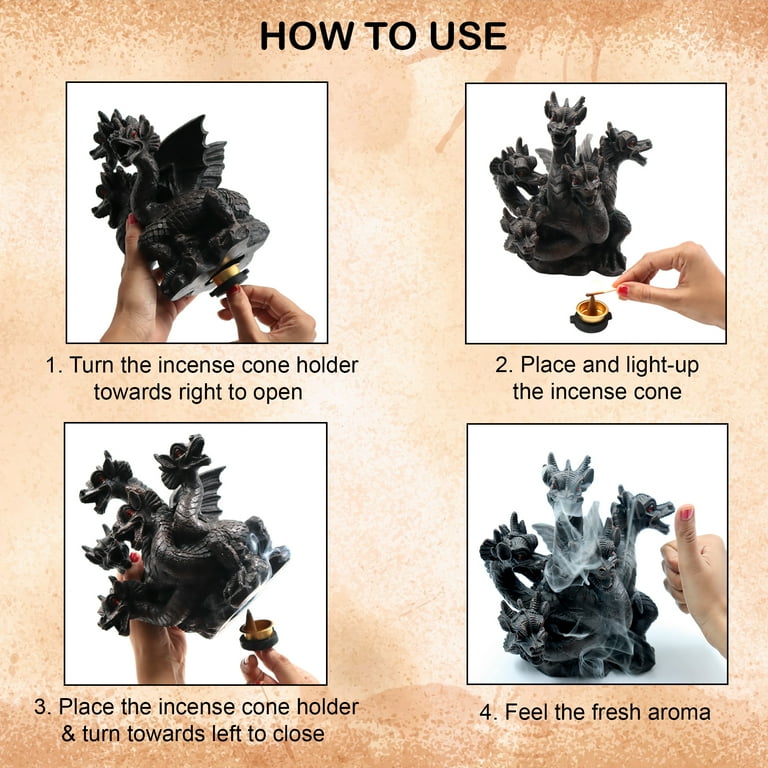 HOW TO USE

1. Turn the incense cone holder towards right to open

2. Place and light-up the incense cone

3. Place the incense cone holder & turn towards left to close

4. Feel the fresh aroma