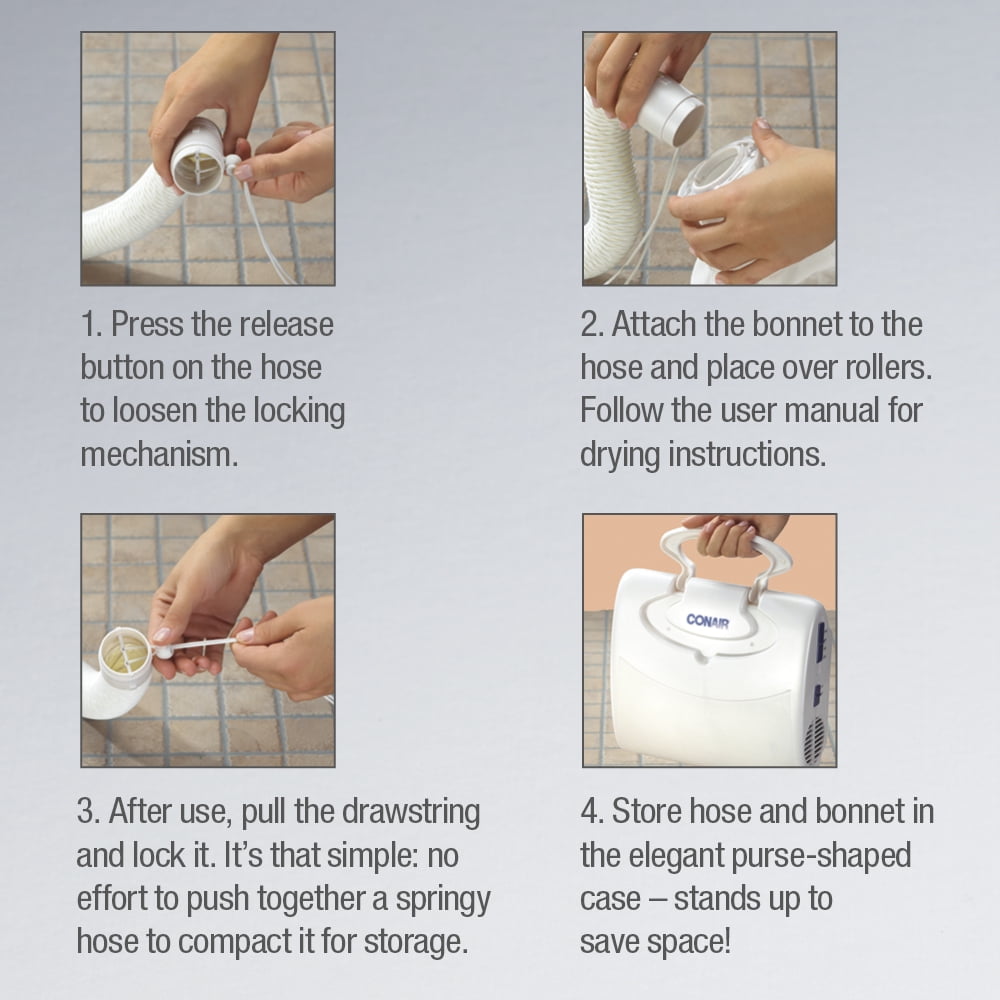 1. Press the release button on the hose to loosen the locking mechanism.

2. Attach the bonnet to the hose and place over rollers. Follow the user manual for drying instructions.

3. After use, pull the drawstring and lock it. It's that simple: no effort to push together a springy hose to compact it for storage.

CONAIR

4. Store hose and bonnet in the elegant purse-shaped case – stands up to save space!