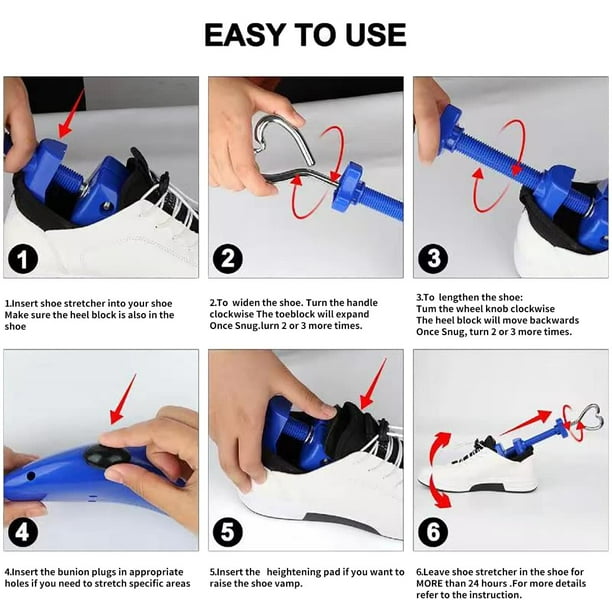 EASY TO USE

1

2

3

1.Insert shoe stretcher into your shoe Make sure the heel block is also in the shoe

2.To widen the shoe. Turn the handle clockwise The toeblock will expand Once Snug.lurn 2 or 3 more times.

3.To lengthen the shoe: Tum the wheel knob clockwise The heel block will move backwards Once Snug, turn 2 or 3 more times.

4

5

6

4.Insert the bunion plugs in appropriate holes if you need to stretch specific areas

5.Insert the heightening pad if you want to raise the shoe vamp.

6.Leave shoe stretcher in the shoe for MORE than 24 hours .For more details refer to the instruction.