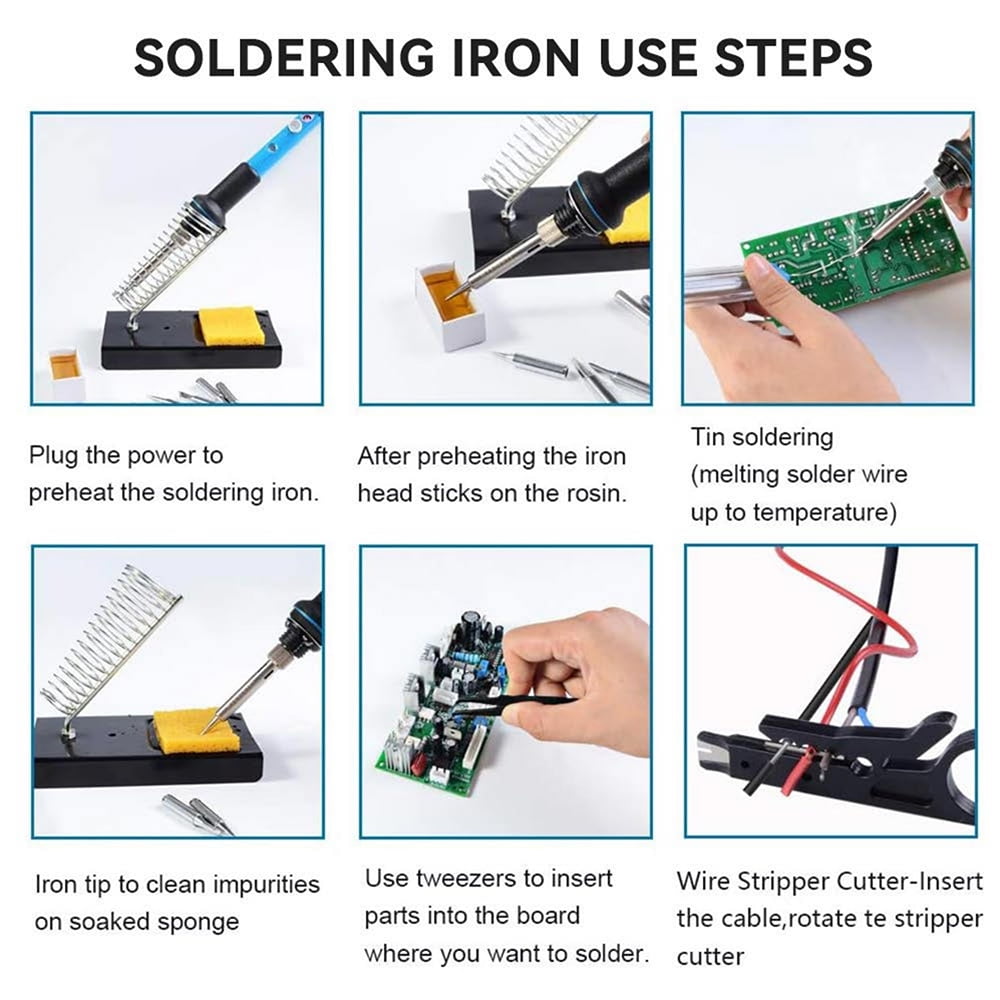 SOLDERING IRON USE STEPS

Plug the power to preheat the soldering iron.

After preheating the iron head sticks on the rosin.

Tin soldering (melting solder wire up to temperature)

Iron tip to clean impurities on soaked sponge

Use tweezers to insert parts into the board where you want to solder.

Wire Stripper Cutter-Insert the cable,rotate te stripper cutter