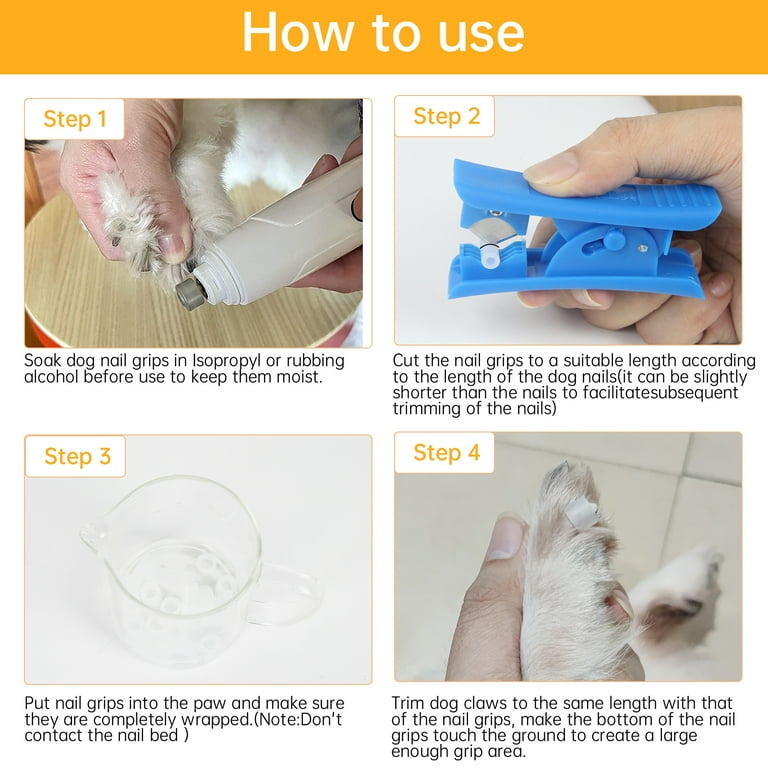 How to use

Step 1

Soak dog nail grips in Isopropyl or rubbing alcohol before use to keep them moist.

Step 2

Cut the nail grips to a suitable length according to the length of the dog nails(it can be slightly shorter than the nails to facilitatesubsequent trimming of the nails)

Step 3

Put nail grips into the paw and make sure they are completely wrapped.(Note:Don't contact the nail bed )

Step 4

Trim dog claws to the same length with that of the nail grips, make the bottom of the nail grips touch the ground to create a large enough grip area.