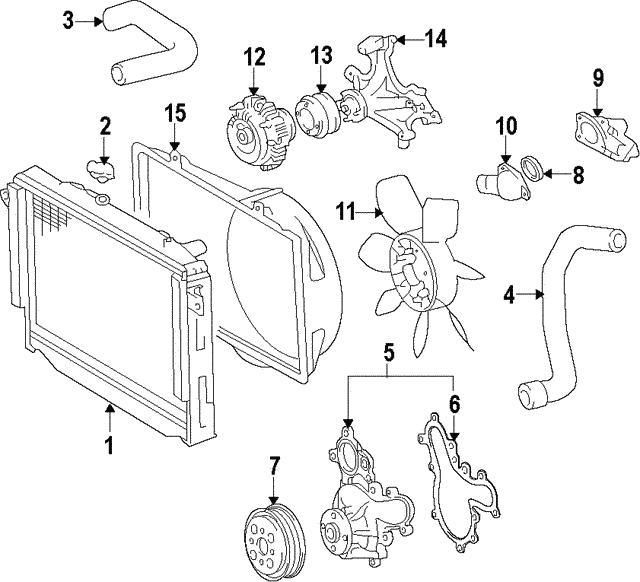 3
12
13
14
9
2
15
10
8
11
4
5
6
1
7