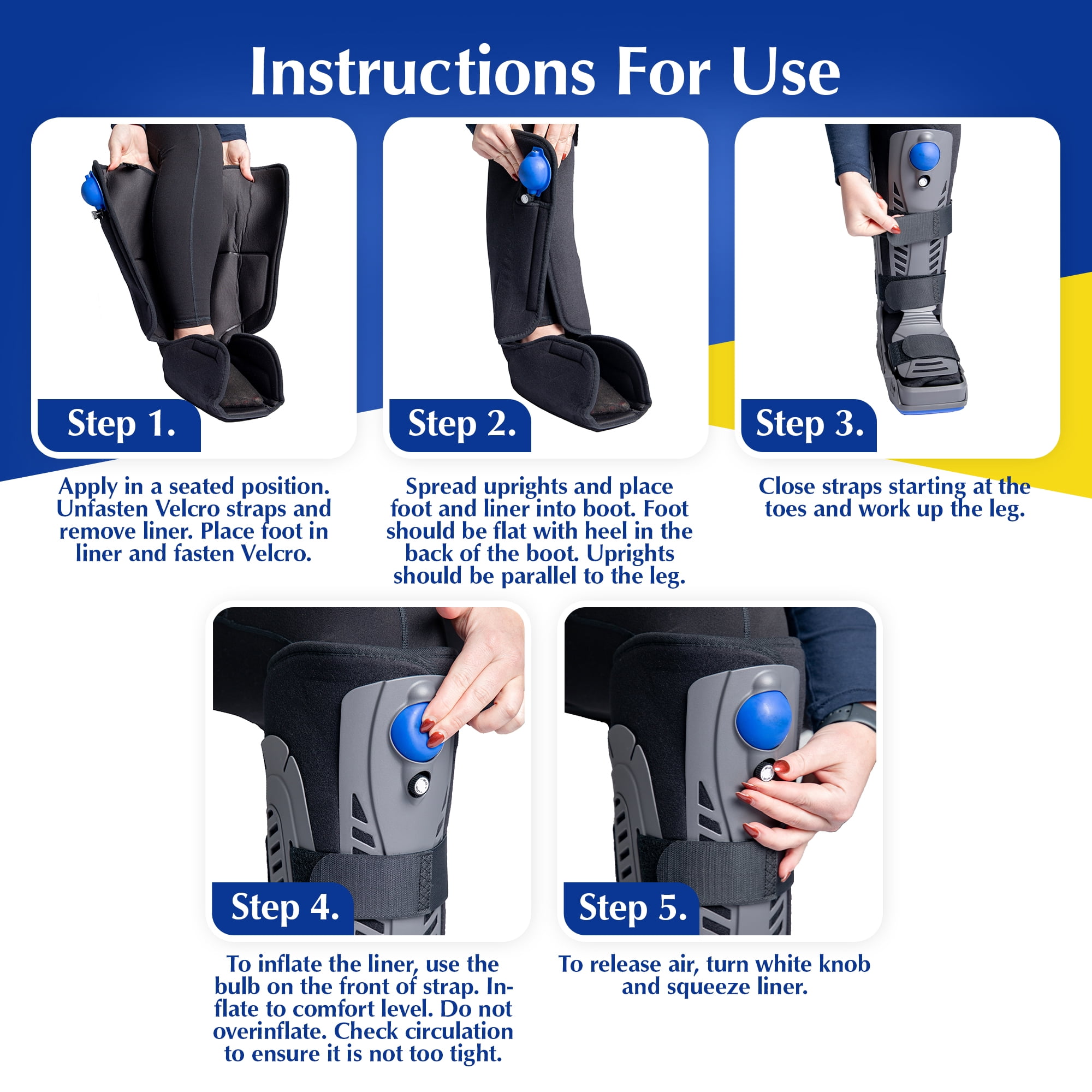 Instructions For Use

Step 1.

Apply in a seated position. Unfasten Velcro straps and remove liner. Place foot in liner and fasten Velcro.

Step 2.

Spread uprights and place foot and liner into boot. Foot should be flat with heel in the back of the boot. Uprights should be parallel to the leg.

Step 3.

Close straps starting at the toes and work up the leg.

Step 4.

To inflate the liner, use the bulb on the front of strap. Inflate to comfort level. Do not overinflate. Check circulation to ensure it is not too tight.

Step 5.

To release air, turn white knob and squeeze liner.