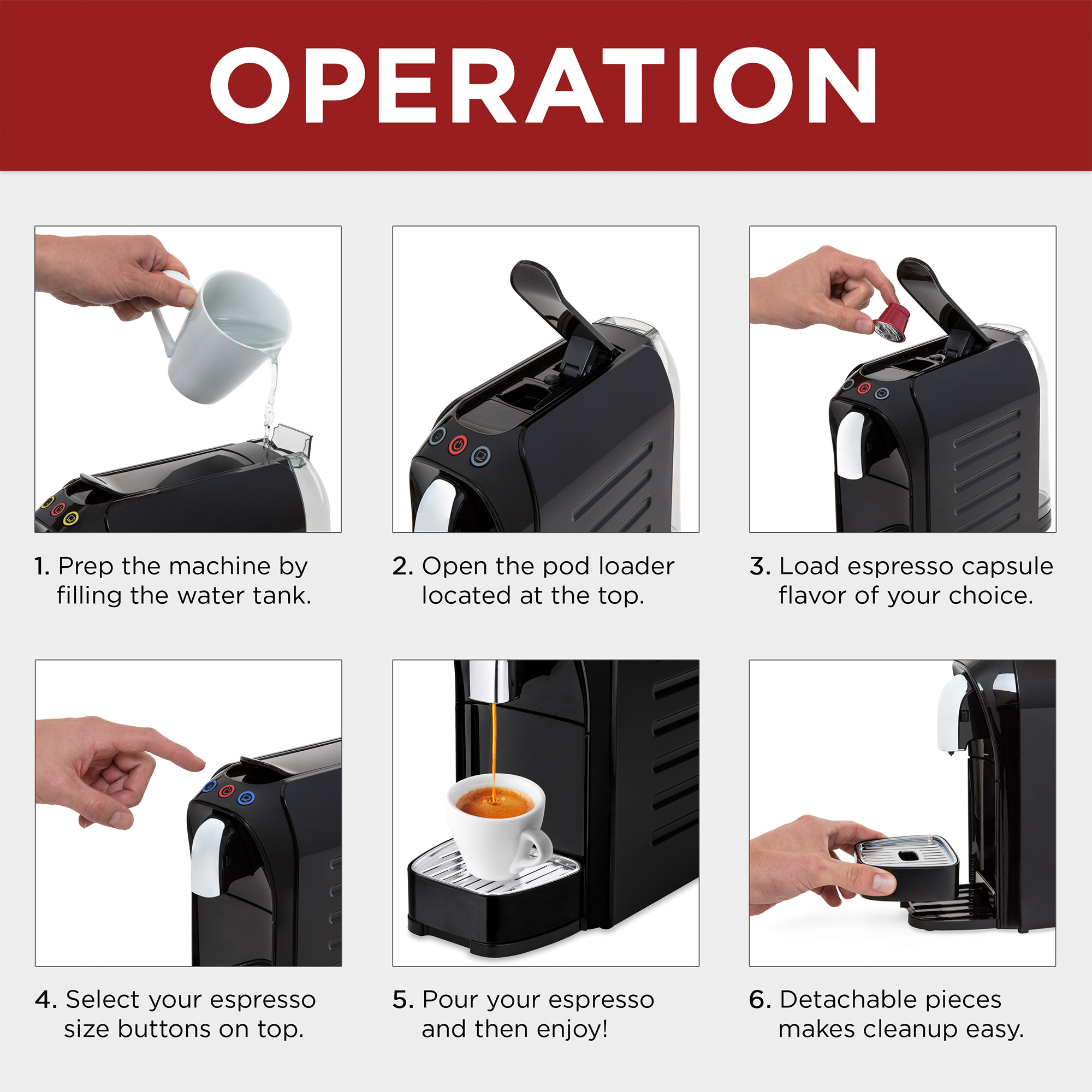 OPERATION

1. Prep the machine by filling the water tank.

2. Open the pod loader located at the top.

3. Load espresso capsule flavor of your choice.

4. Select your espresso size buttons on top.

5. Pour your espresso and then enjoy!

6. Detachable pieces makes cleanup easy.