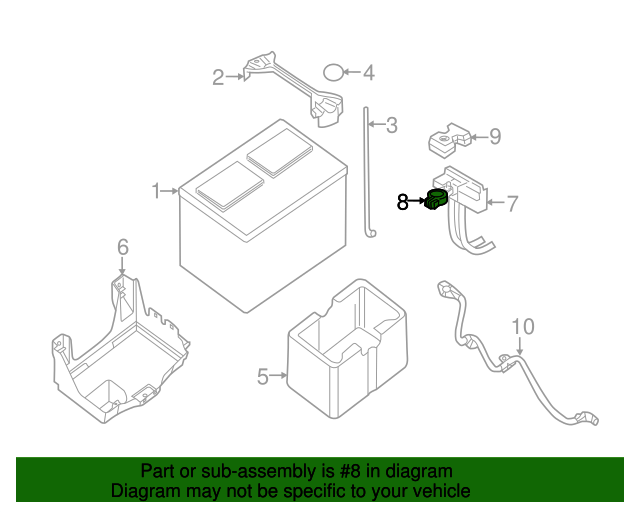 2
4
3
9
1
8
7
6
10
5

Part or sub-assembly is #8 in diagram
Diagram may not be specific to your vehicle