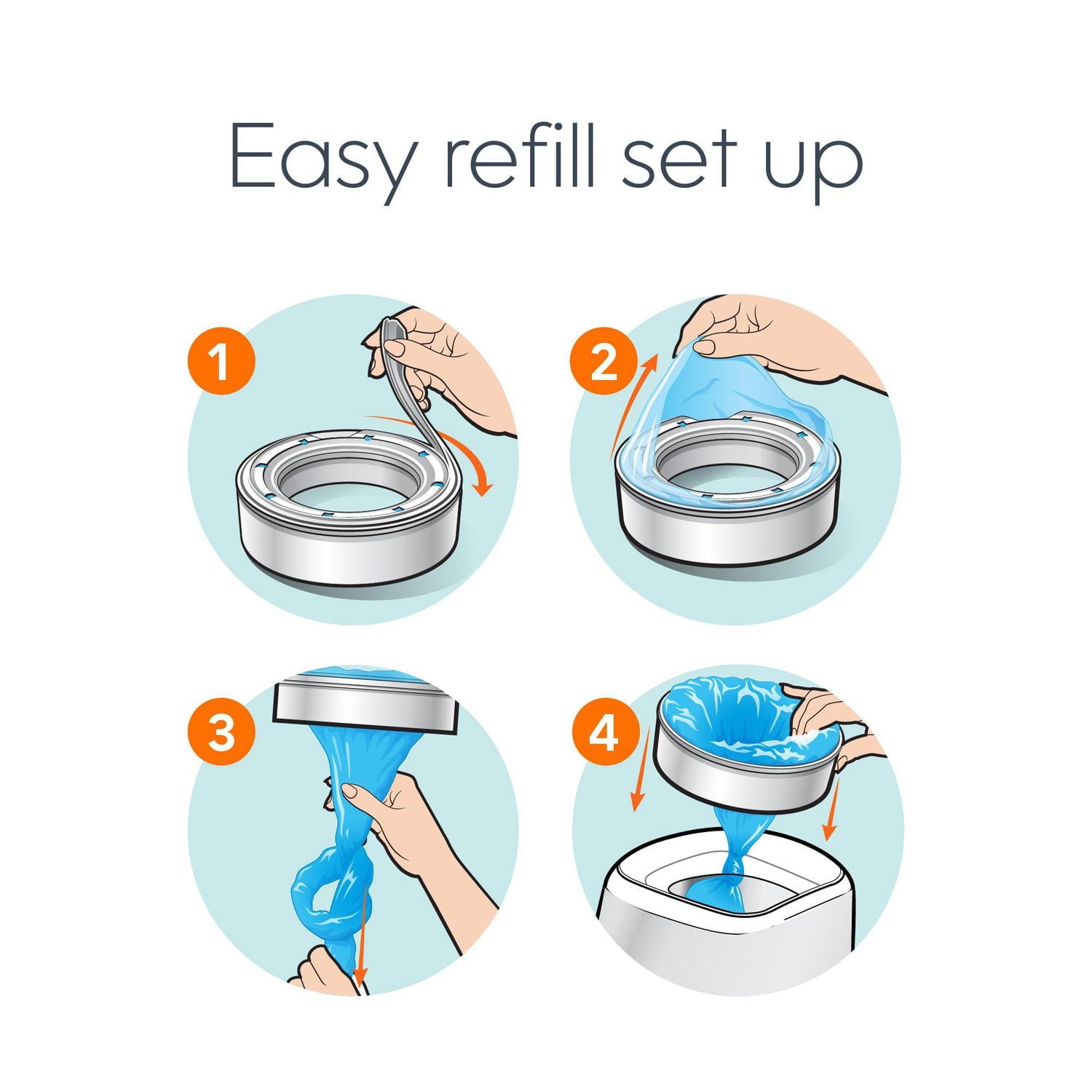 Easy refill set up

1

2

3

4