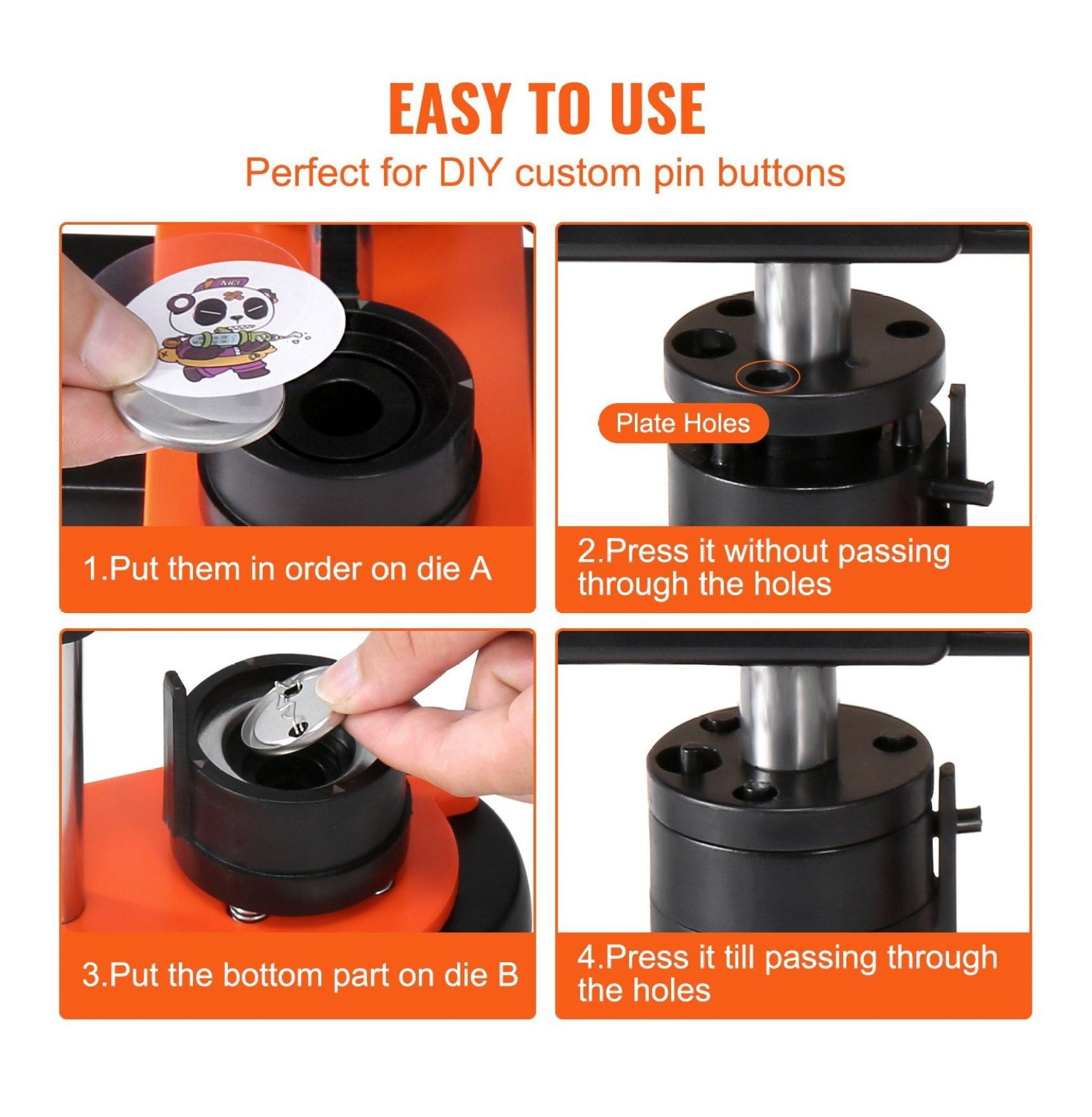 EASY TO USE

Perfect for DIY custom pin buttons

NICE

1.Put them in order on die A

Plate Holes

2.Press it without passing through the holes

3.Put the bottom part on die B

4.Press it till passing through the holes