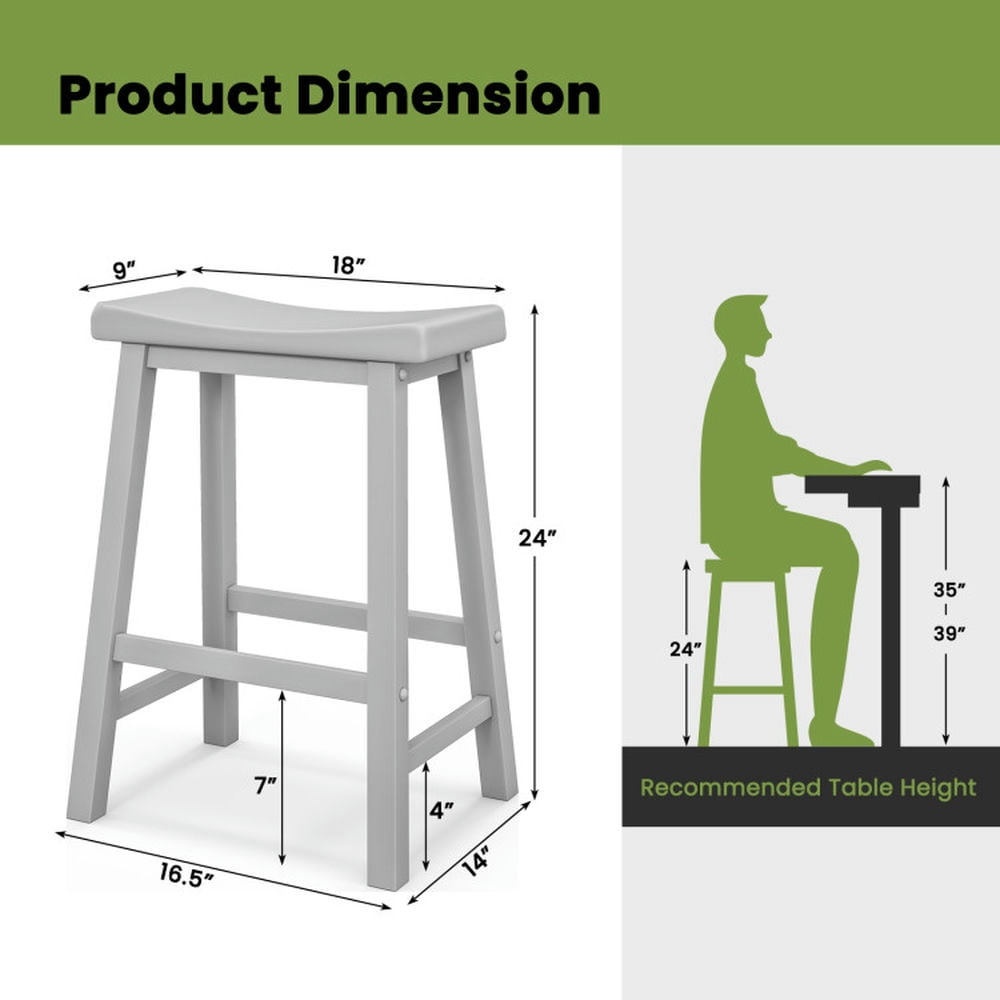 Product Dimension

9″
18″
24″
7″
4″
16.5″
14″

24″
35″
39″

Recommended Table Height