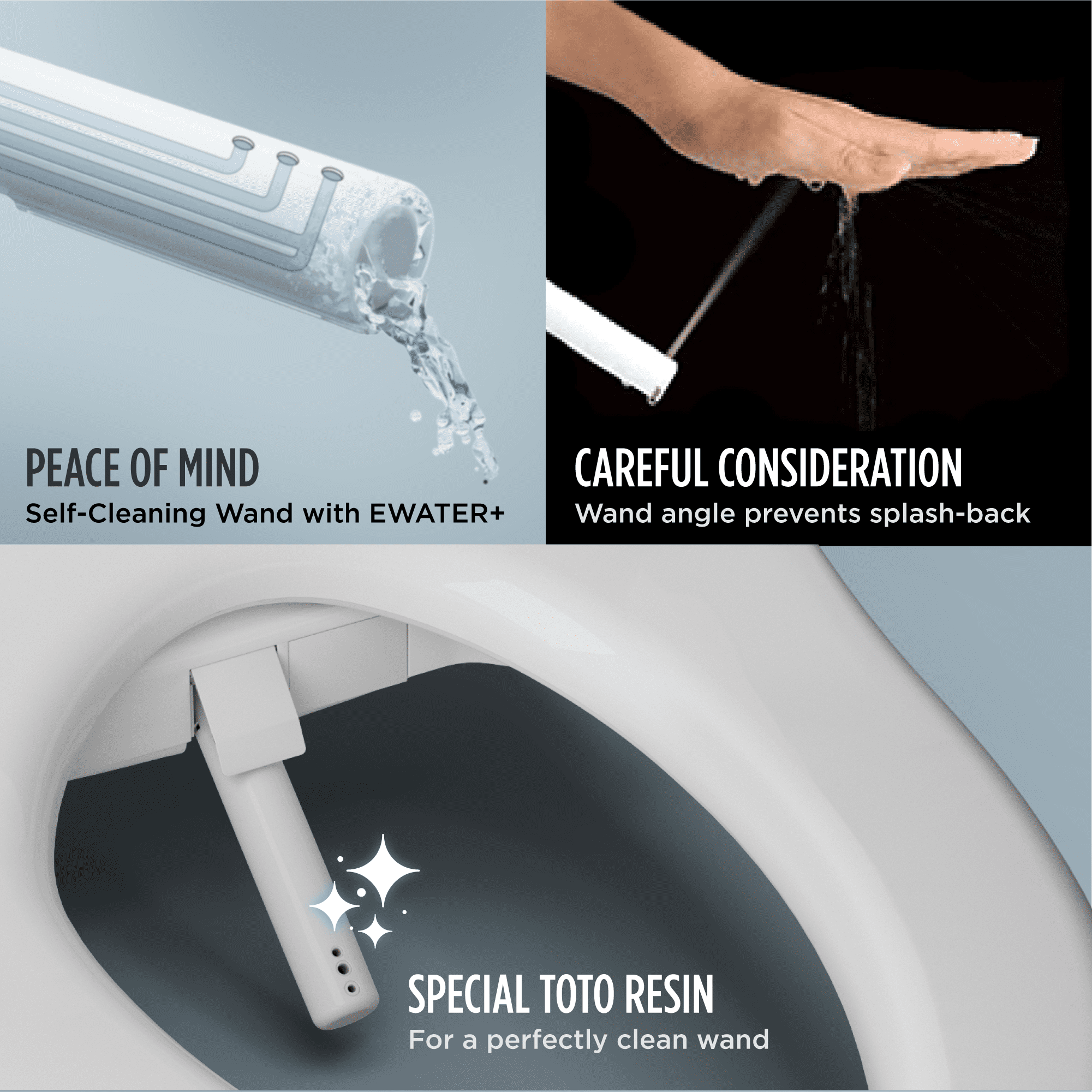 PEACE OF MIND
Self-Cleaning Wand with EWATER+

CAREFUL CONSIDERATION
Wand angle prevents splash-back

SPECIAL TOTO RESIN
For a perfectly clean wand