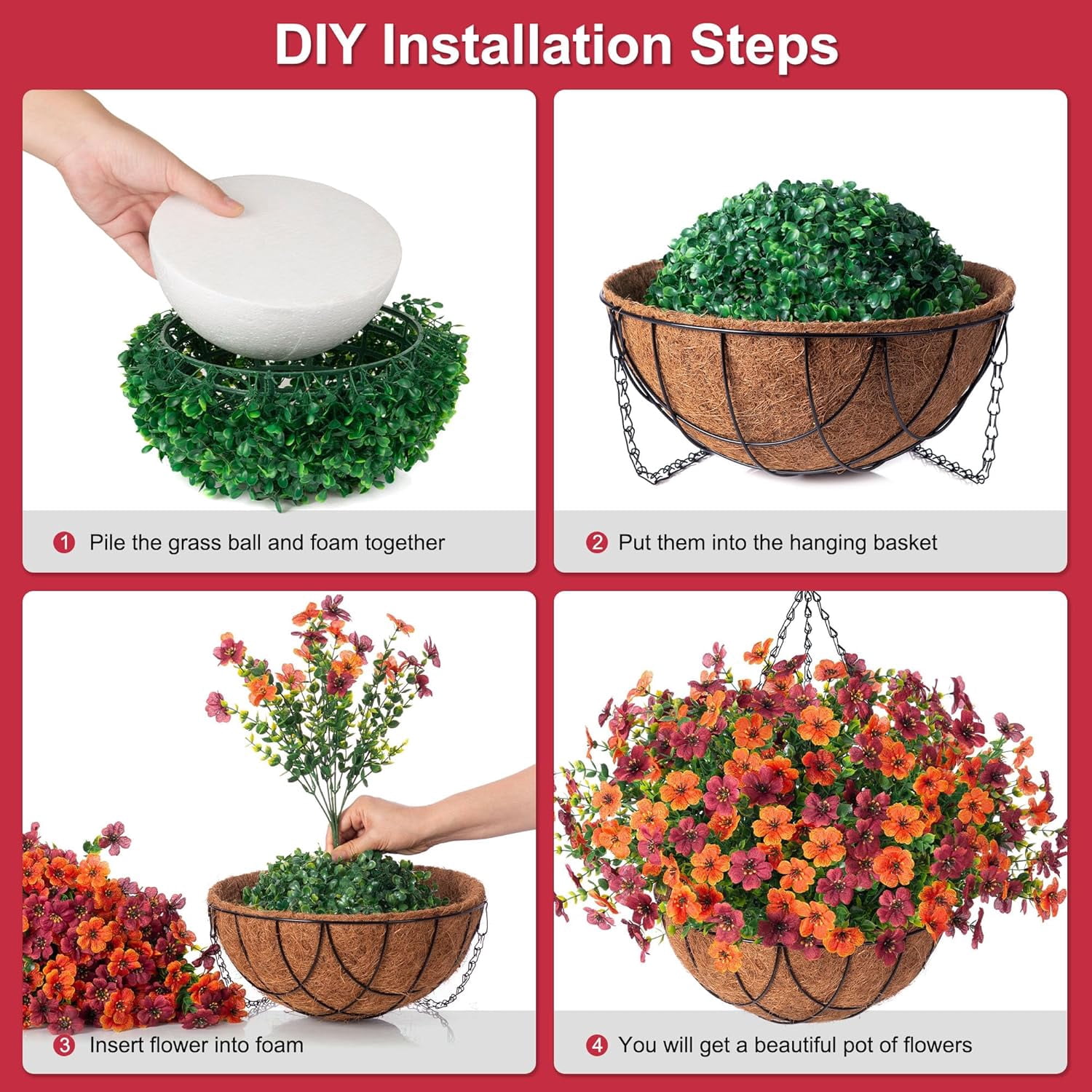 DIY Installation Steps

1 Pile the grass ball and foam together

2 Put them into the hanging basket

3 Insert flower into foam

4 You will get a beautiful pot of flowers