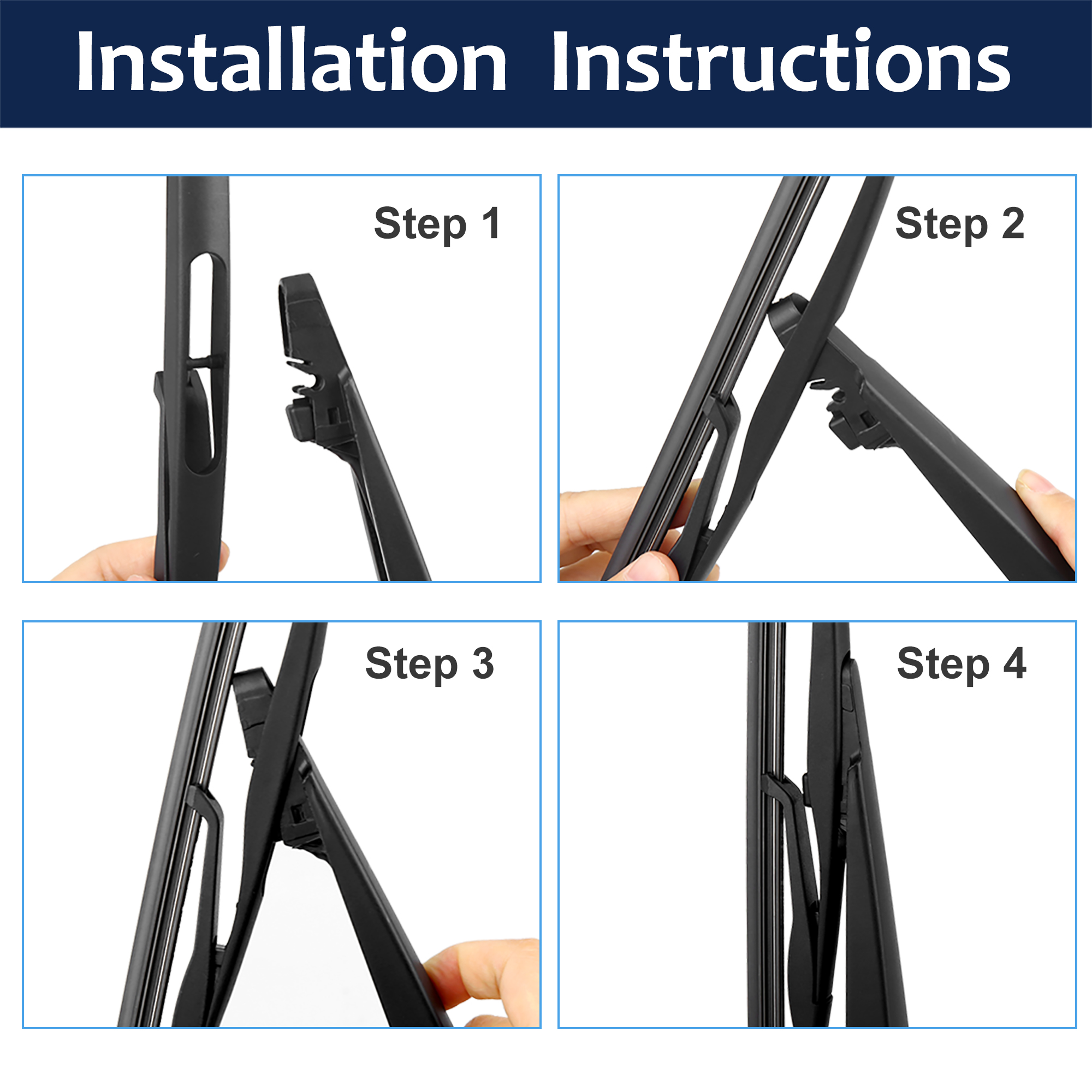 Installation Instructions

Step 1

Step 2

Step 3

Step 4