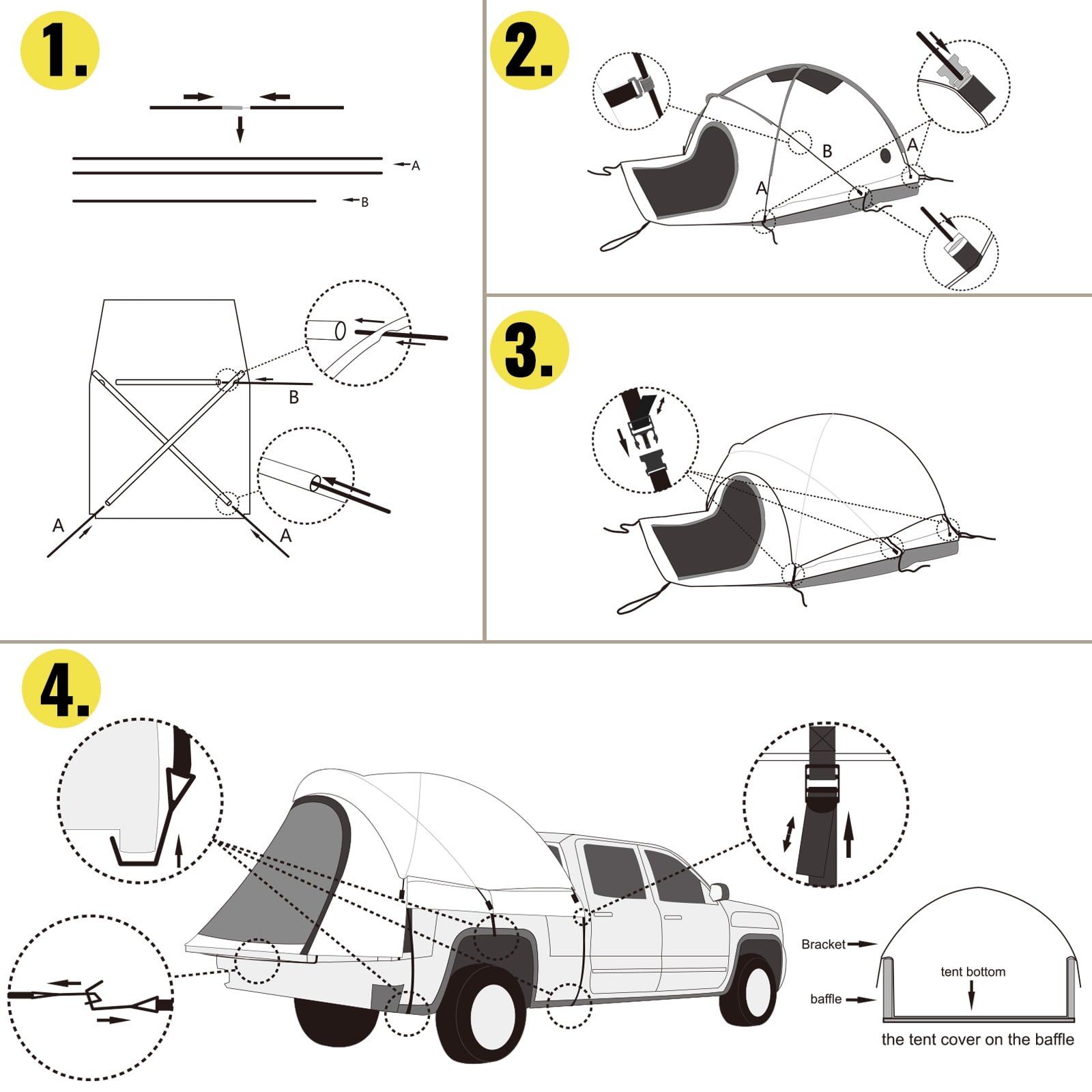 1.

A

B

B

A

A

2.

B

A

A

3.

4.

Bracket

tent bottom

baffle

the tent cover on the baffle