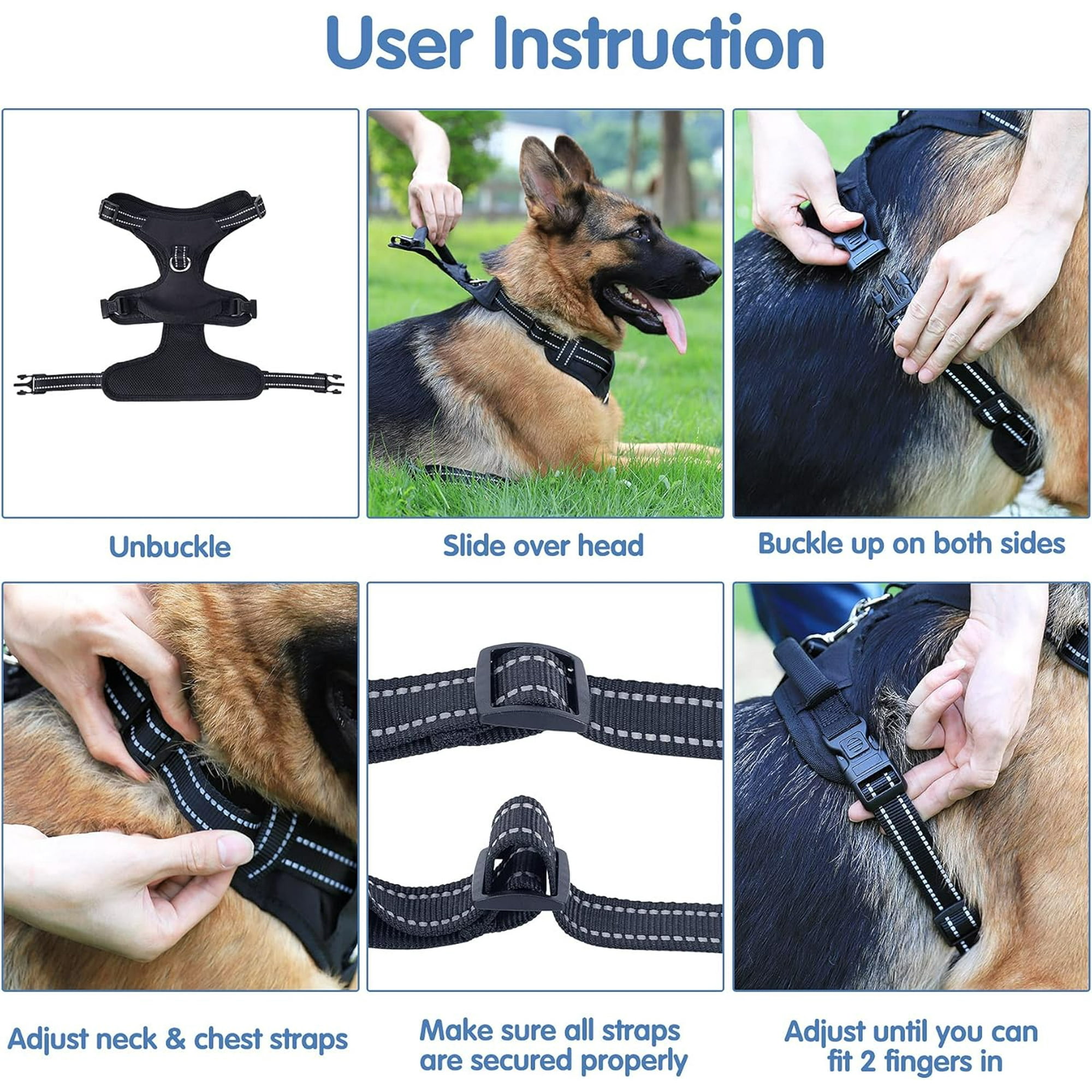 User Instruction

Unbuckle

Slide over head

Buckle up on both sides

Adjust neck & chest straps

Make sure all straps are secured properly

Adjust until you can fit 2 fingers in