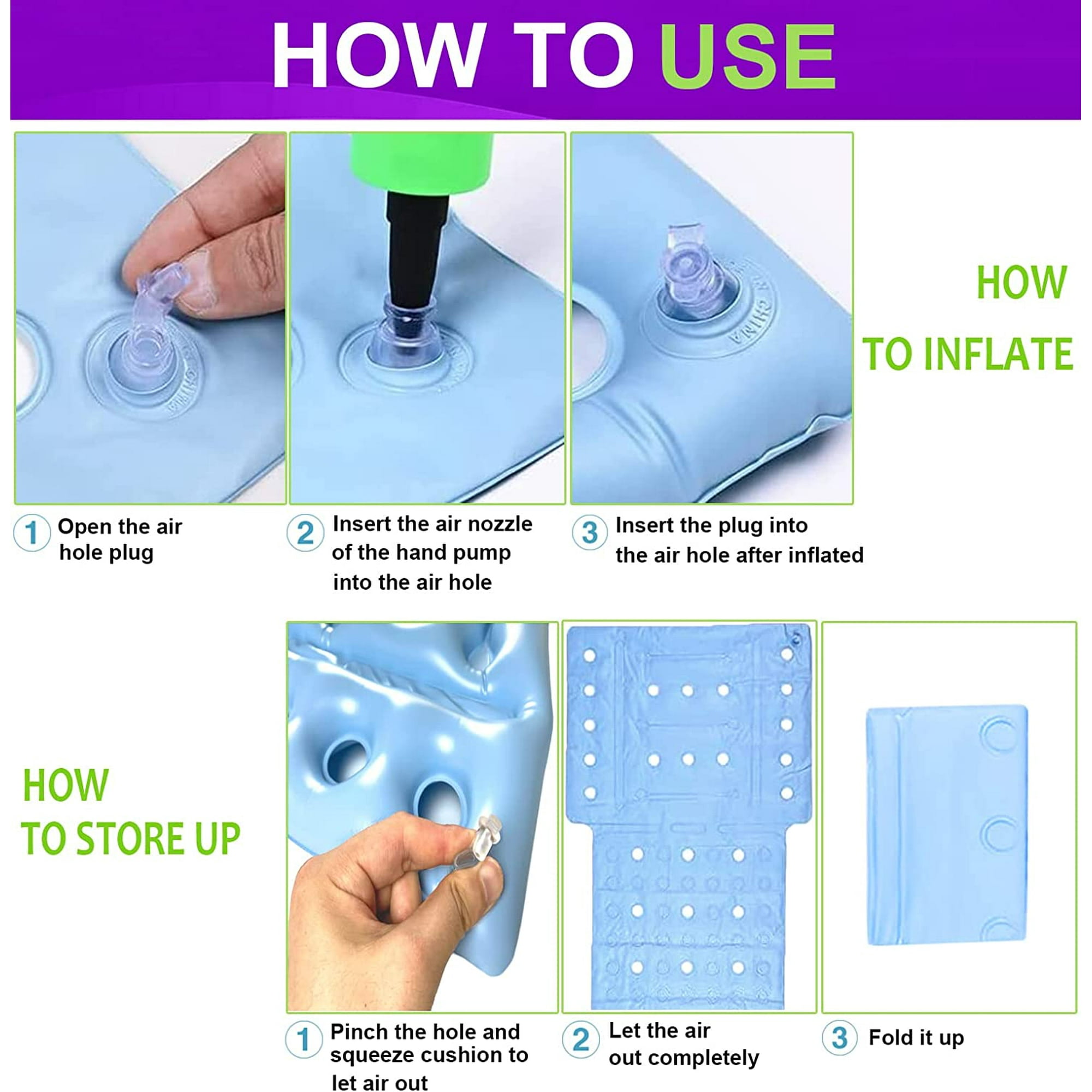 HOW TO USE

HOW TO INFLATE

1 Open the air hole plug

2 Insert the air nozzle of the hand pump into the air hole

3 Insert the plug into the air hole after inflated

HOW TO STORE UP

1 Pinch the hole and squeeze cushion to let air out

2 Let the air out completely

3 Fold it up