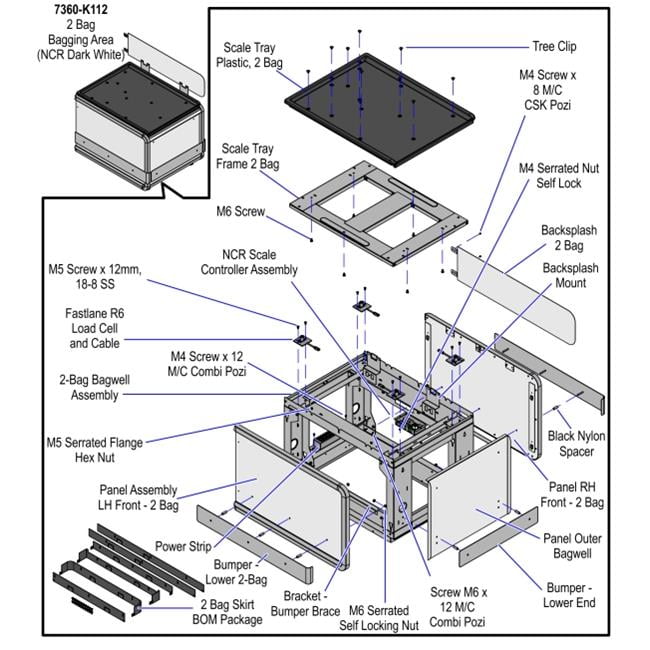 7360-K112
2 Bag
Bagging Area
(NCR Dark White)

Scale Tray
Plastic, 2 Bag

Tree Clip

M4 Screw x
8 M/C
CSK Pozi

Scale Tray
Frame 2 Bag

M4 Serrated Nut
Self Lock

M6 Screw

Backsplash
2 Bag

NCR Scale
Controller Assembly

Backsplash
Mount

M5 Screw x 12mm,
18-8 SS

Fastlane R6
Load Cell
and Cable

M4 Screw x 12
M/C Combi Pozi

2-Bag Bagwell
Assembly

M5 Serrated Flange
Hex Nut

Black Nylon
Spacer

Panel Assembly
LH Front - 2 Bag

Panel RH
Front - 2 Bag

Power Strip

Panel Outer
Bagwell

Bumper -
Lower 2-Bag

Bumper -
Lower End

2 Bag Skirt
BOM Package

Bracket -
Bumper Brace

M6 Serrated
Self Locking Nut

Screw M6 x
12 M/C
Combi Pozi