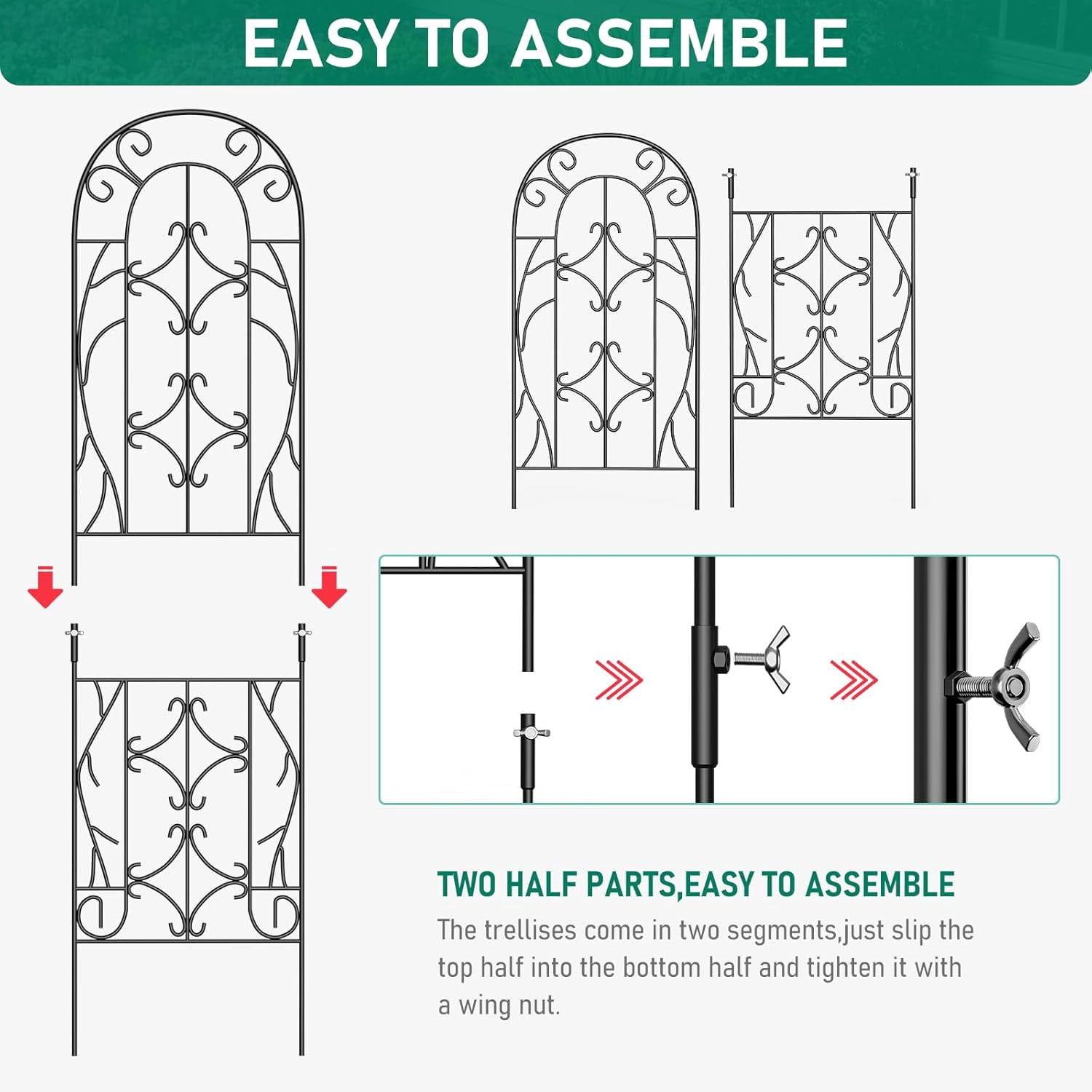 EASY TO ASSEMBLE

TWO HALF PARTS,EASY TO ASSEMBLE

The trellises come in two segments,just slip the top half into the bottom half and tighten it with a wing nut.