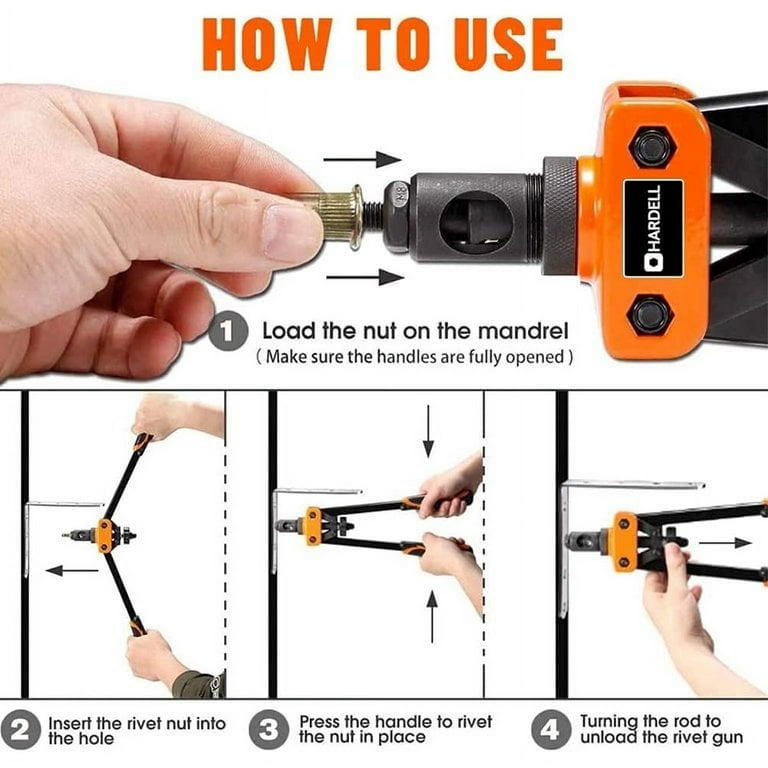 HOW TO USE

M8

HARDELL

1 Load the nut on the mandrel
( Make sure the handles are fully opened )

2 Insert the rivet nut into the hole

3 Press the handle to rivet the nut in place

4 Turning the rod to unload the rivet gun