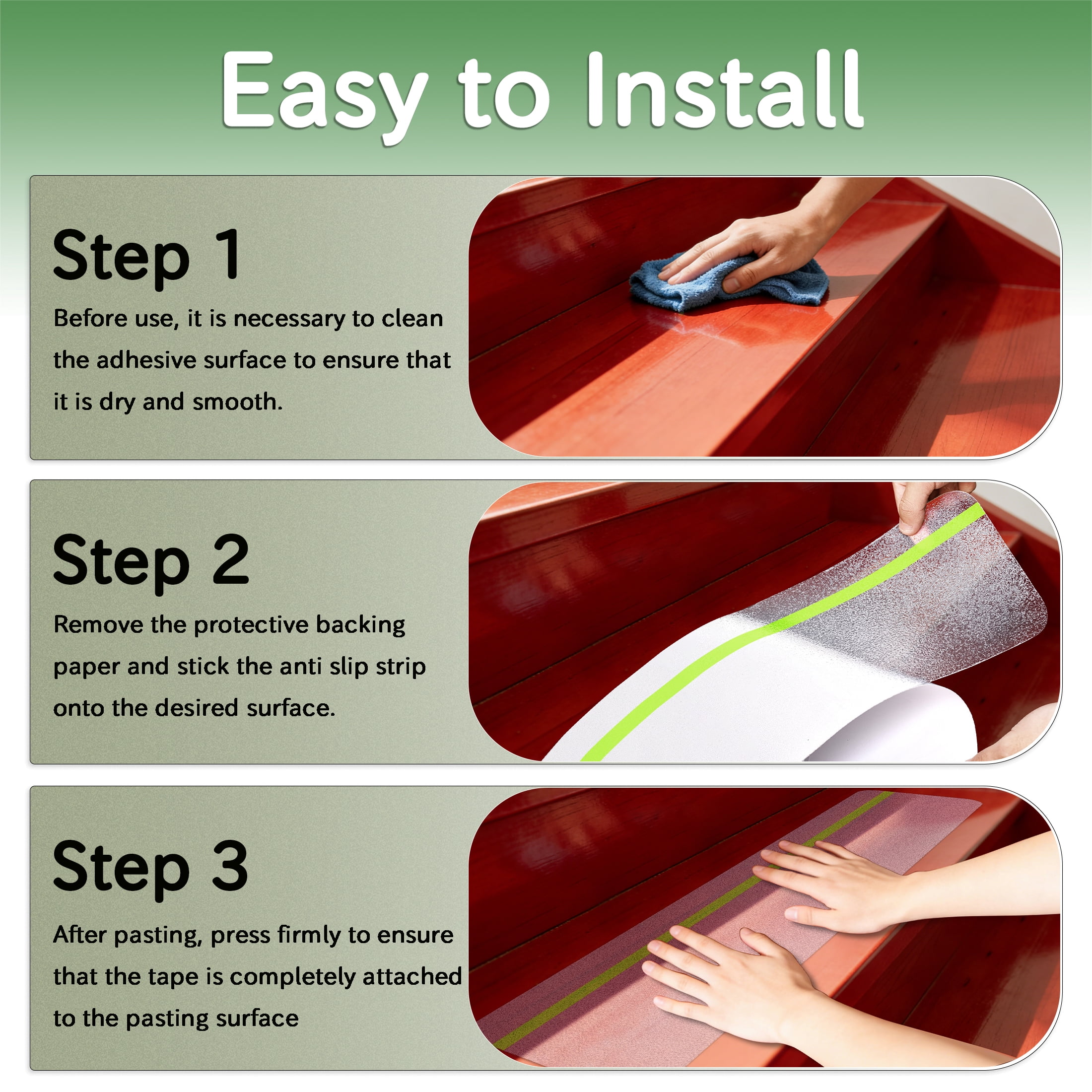 Easy to Install

Step 1

Before use, it is necessary to clean the adhesive surface to ensure that it is dry and smooth.

Step 2

Remove the protective backing paper and stick the anti slip strip onto the desired surface.

Step 3

After pasting, press firmly to ensure that the tape is completely attached to the pasting surface