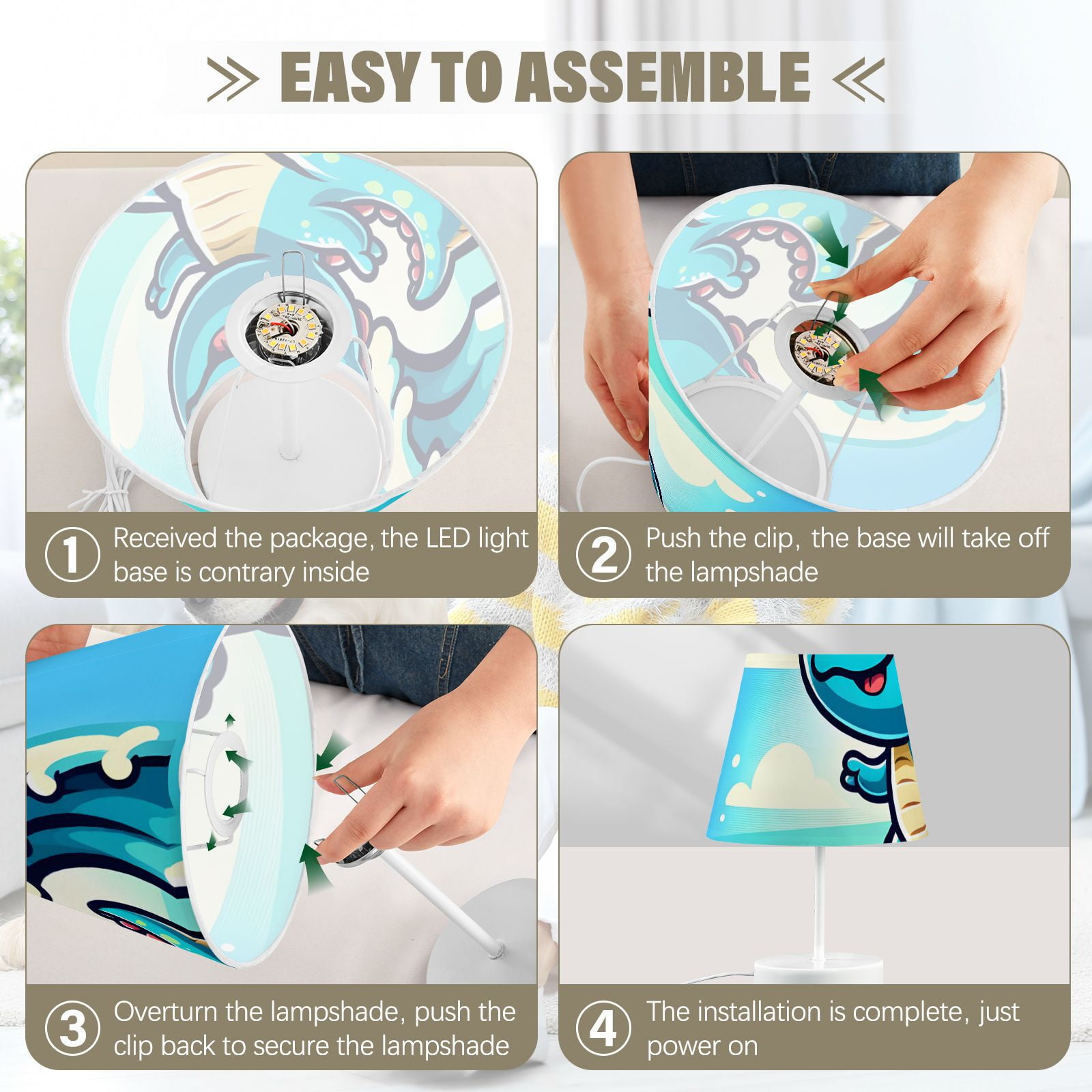 EASY TO ASSEMBLE

1 Received the package, the LED light base is contrary inside

2 Push the clip, the base will take off the lampshade

3 Overturn the lampshade, push the clip back to secure the lampshade

4 The installation is complete, just power on