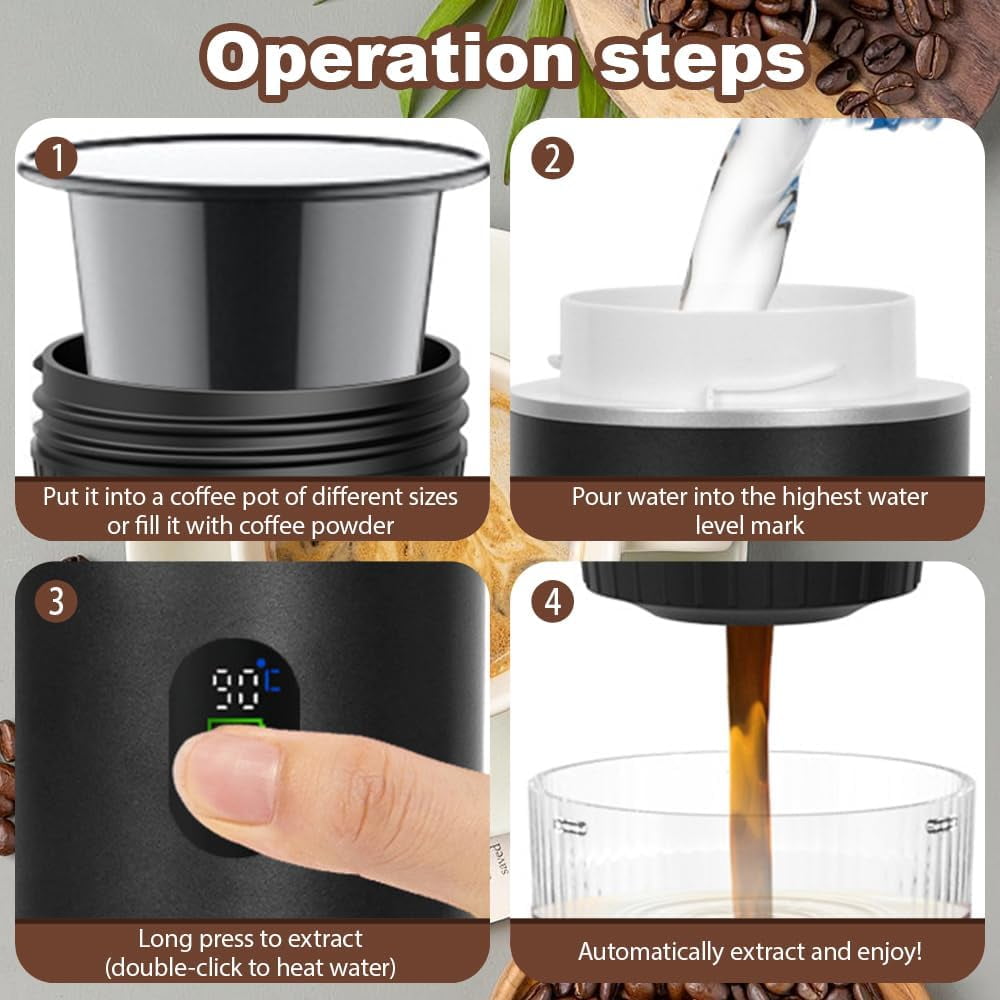 Operation steps

1

Put it into a coffee pot of different sizes or fill it with coffee powder

2

Pour water into the highest water level mark

3

90°C

Long press to extract (double-click to heat water)

4

Automatically extract and enjoy!