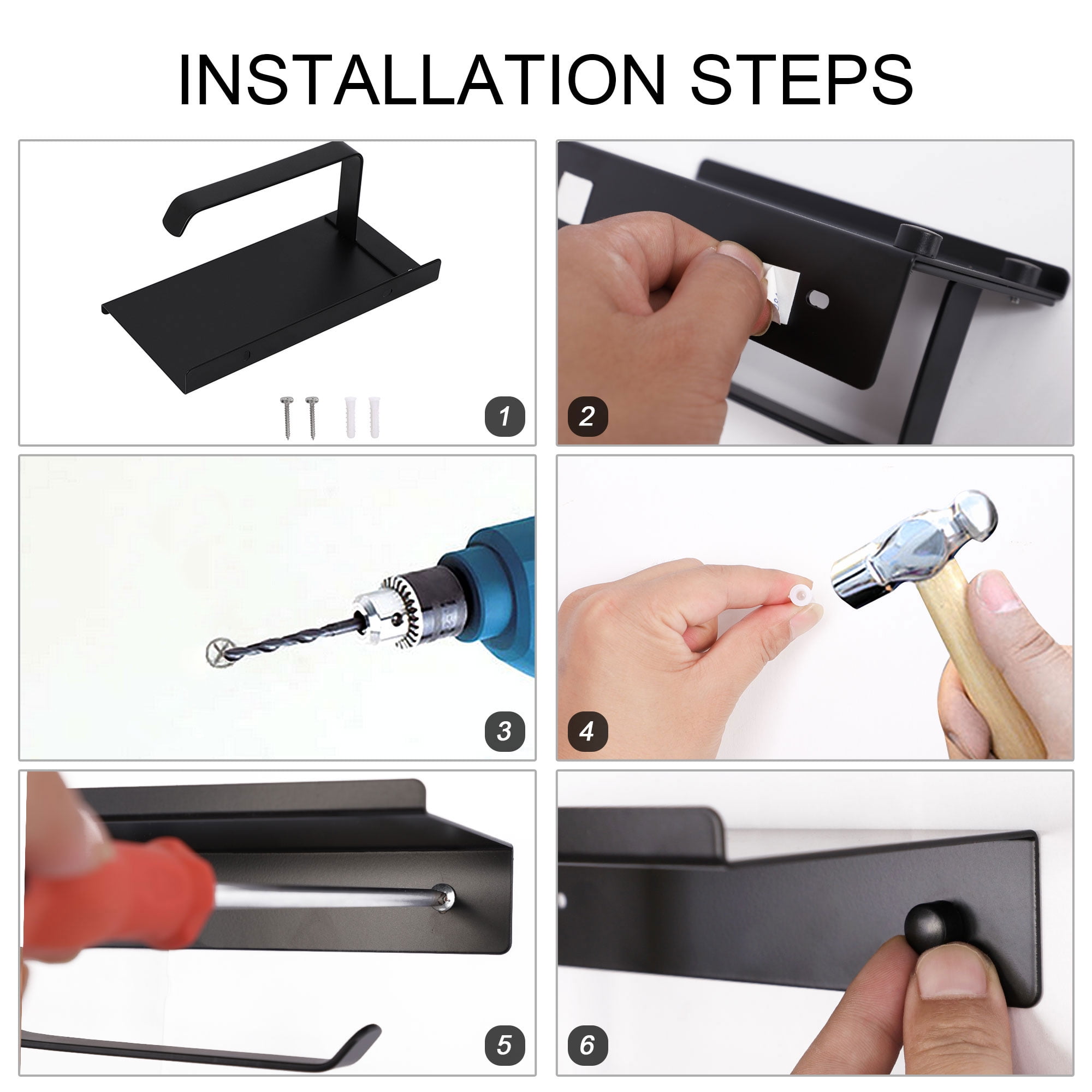 INSTALLATION STEPS

1

2

3

4

5

6