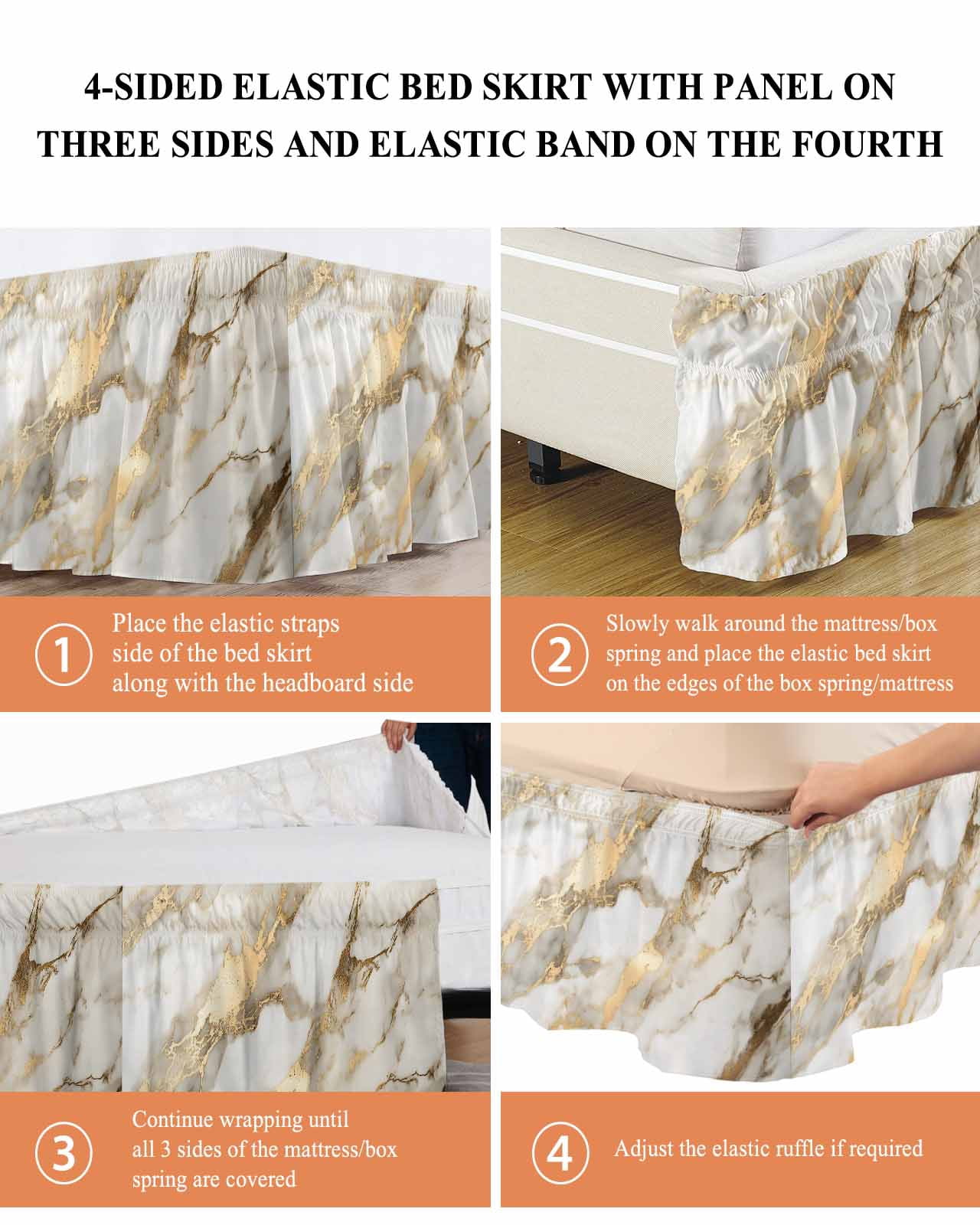 4-SIDED ELASTIC BED SKIRT WITH PANEL ON THREE SIDES AND ELASTIC BAND ON THE FOURTH

1 Place the elastic straps side of the bed skirt along with the headboard side

2 Slowly walk around the mattress/box spring and place the elastic bed skirt on the edges of the box spring/mattress

3 Continue wrapping until all 3 sides of the mattress/box spring are covered

4 Adjust the elastic ruffle if required