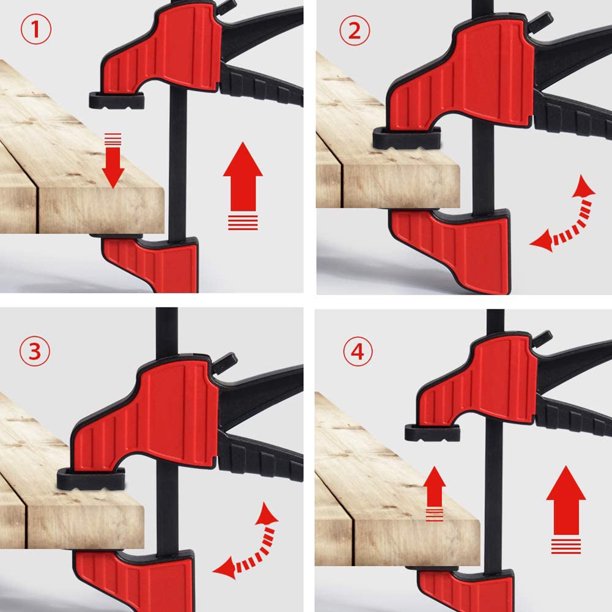 1

2

3

4