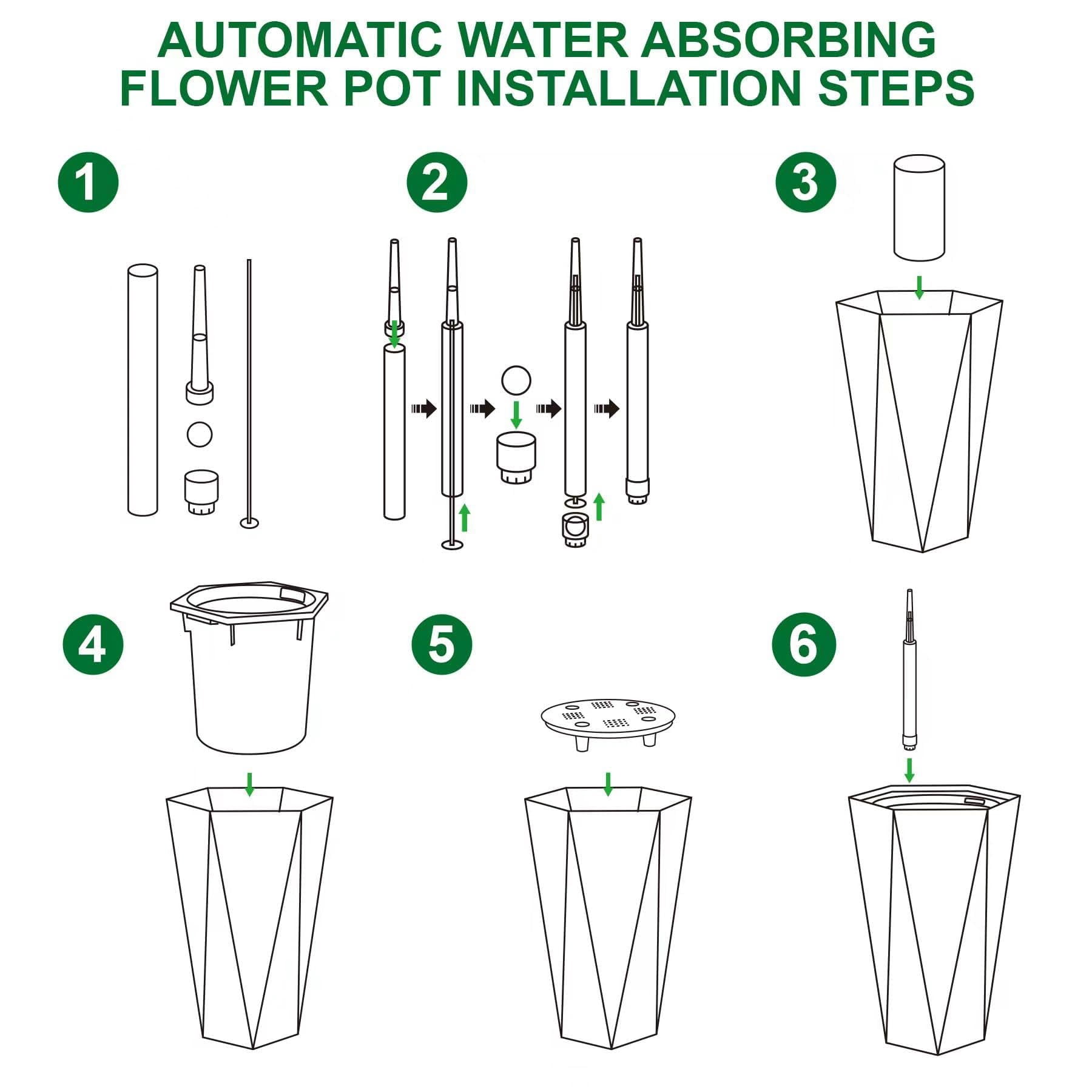 AUTOMATIC WATER ABSORBING FLOWER POT INSTALLATION STEPS

1

2

3

4

5

6