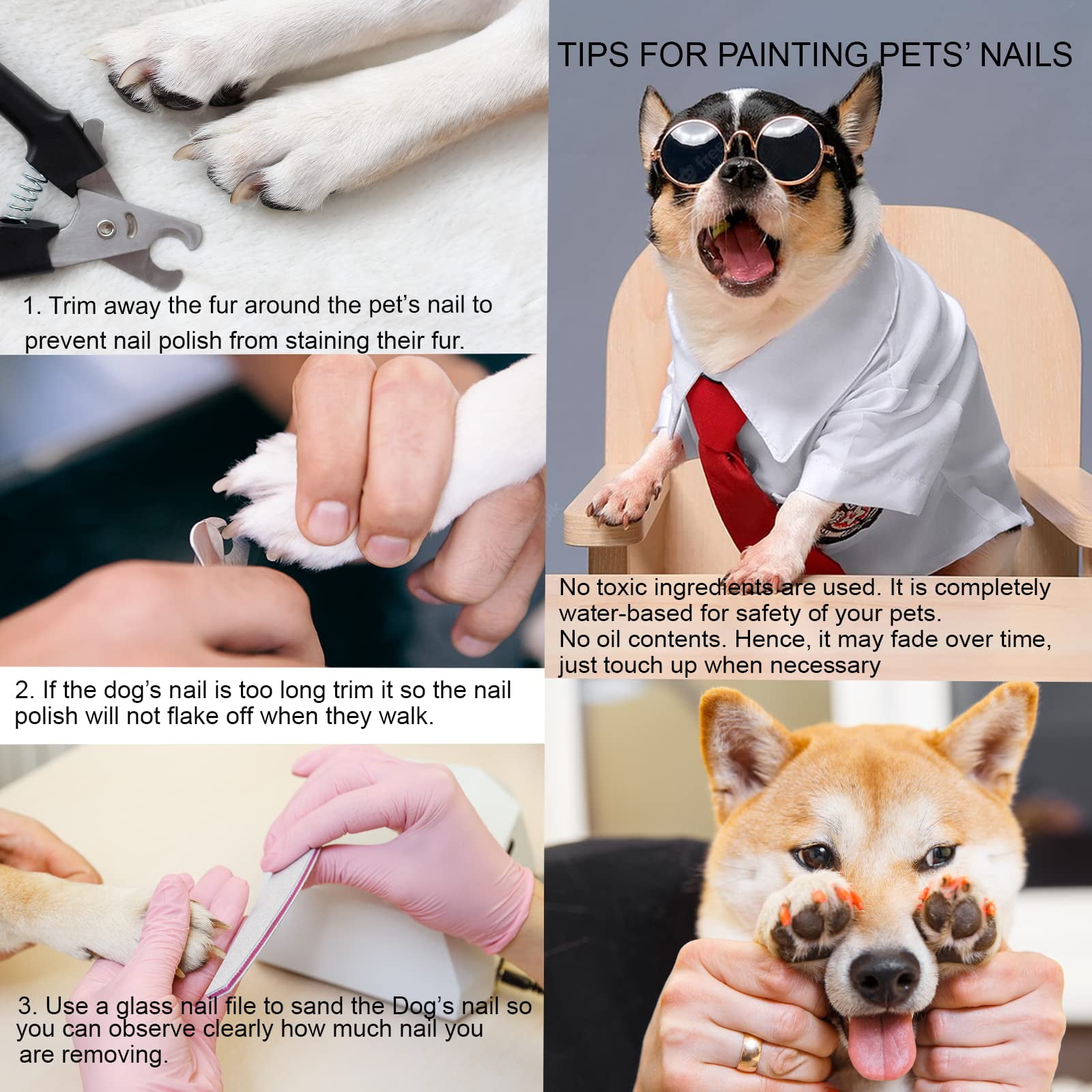 1. Trim away the fur around the pet's nail to prevent nail polish from staining their fur.

2. If the dog's nail is too long trim it so the nail polish will not flake off when they walk.

3. Use a glass nail file to sand the Dog's nail so you can observe clearly how much nail you are removing.

TIPS FOR PAINTING PETS' NAILS

No toxic ingredients are used. It is completely water-based for safety of your pets.
No oil contents. Hence, it may fade over time, just touch up when necessary