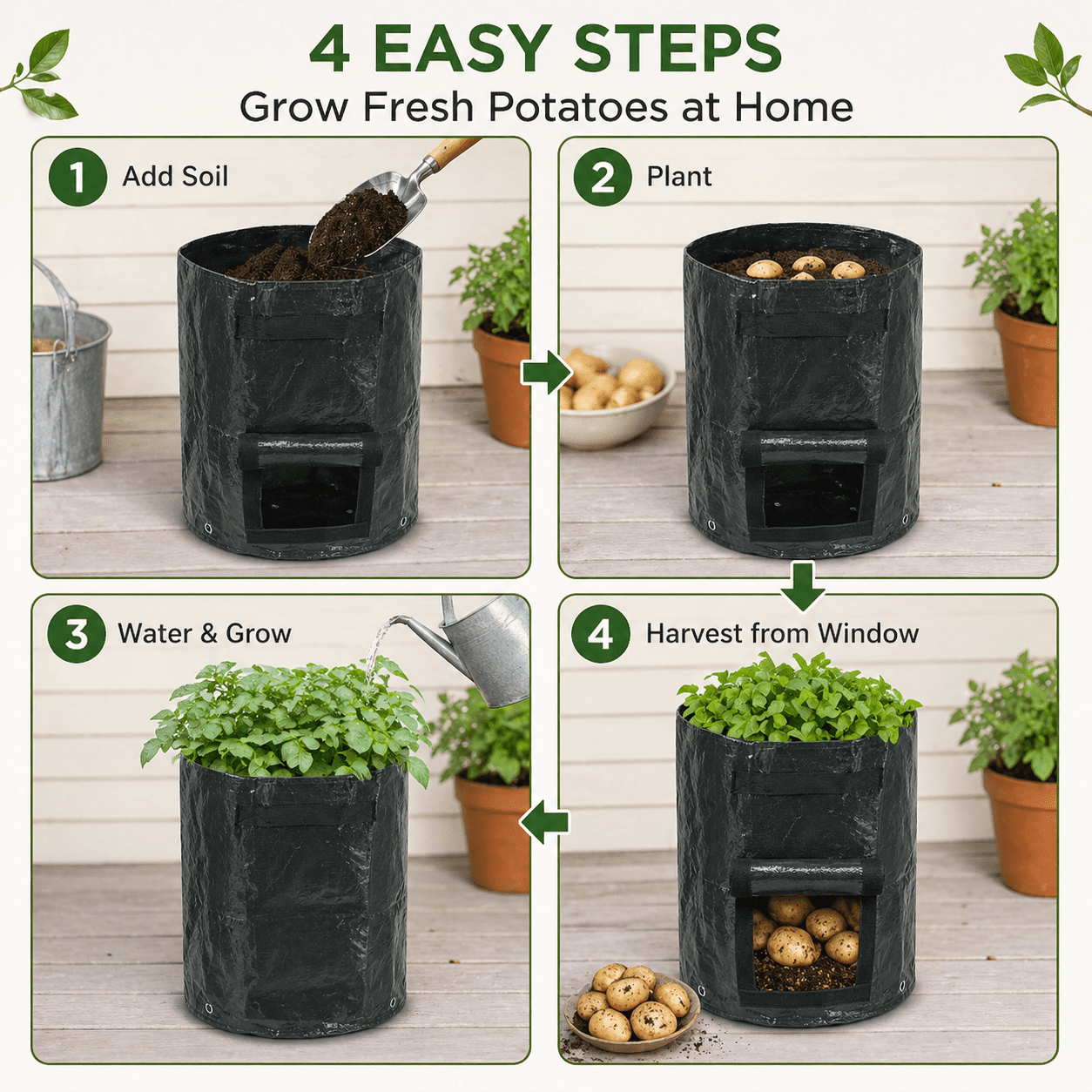 4 EASY STEPS
Grow Fresh Potatoes at Home

1 Add Soil

2 Plant

3 Water & Grow

4 Harvest from Window