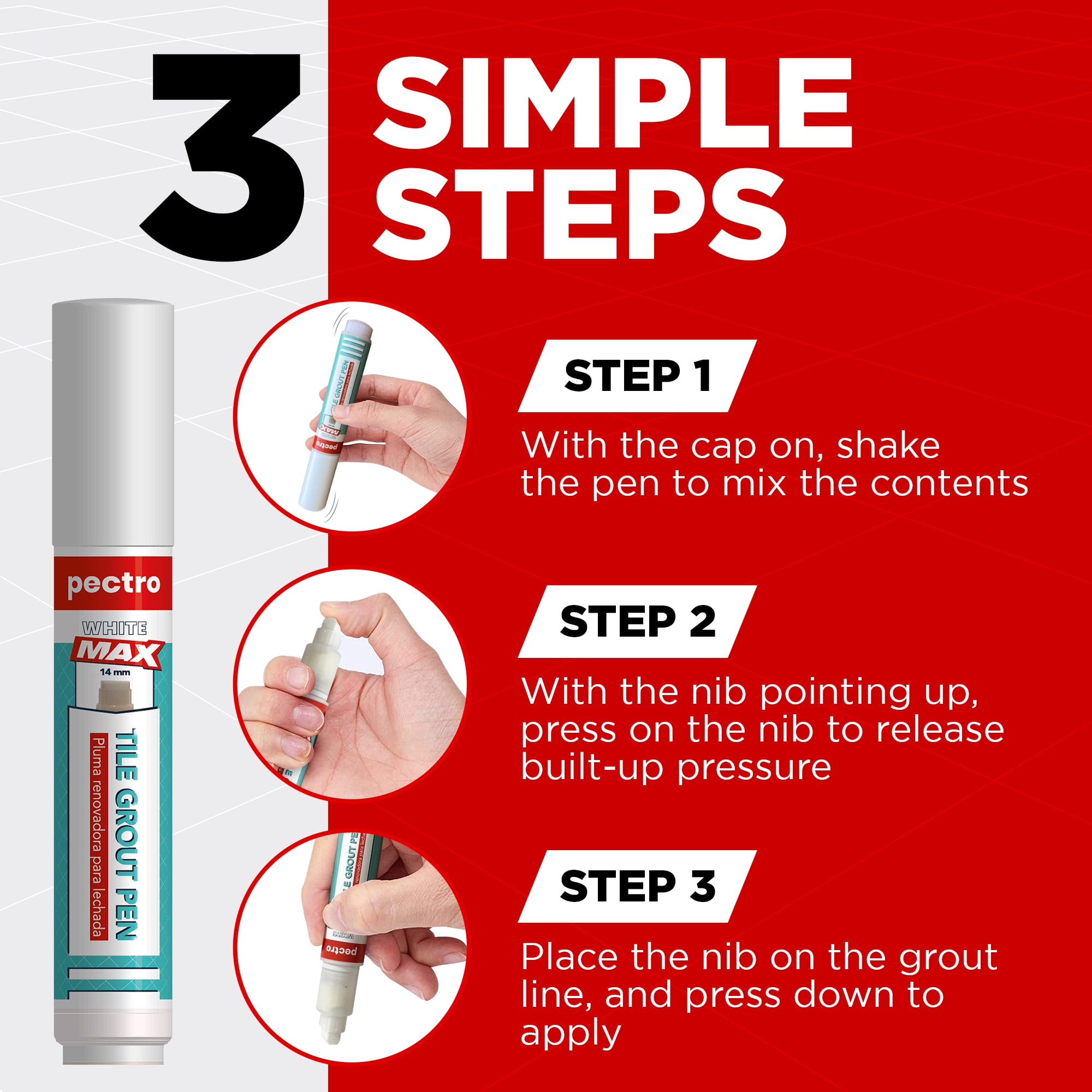 3 SIMPLE STEPS

pectro
WHITE
MAX
14 mm
TILE GROUT PEN
Pluma renovadora para lechada

STEP 1
With the cap on, shake the pen to mix the contents

STEP 2
With the nib pointing up, press on the nib to release built-up pressure

STEP 3
Place the nib on the grout line, and press down to apply