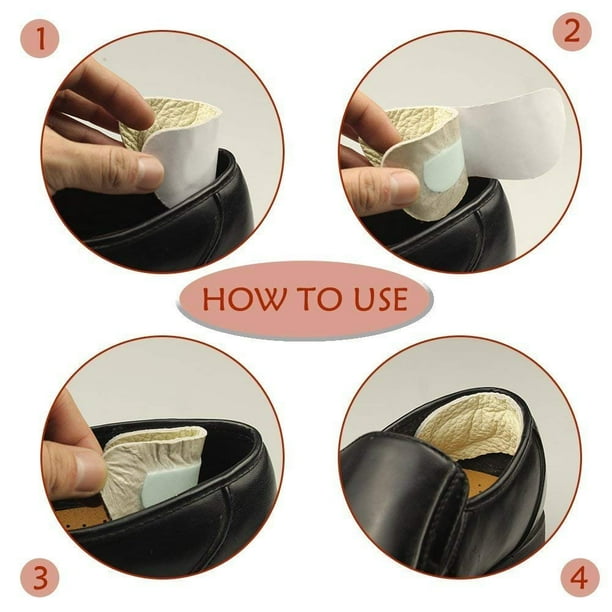 1

2

HOW TO USE

3

4