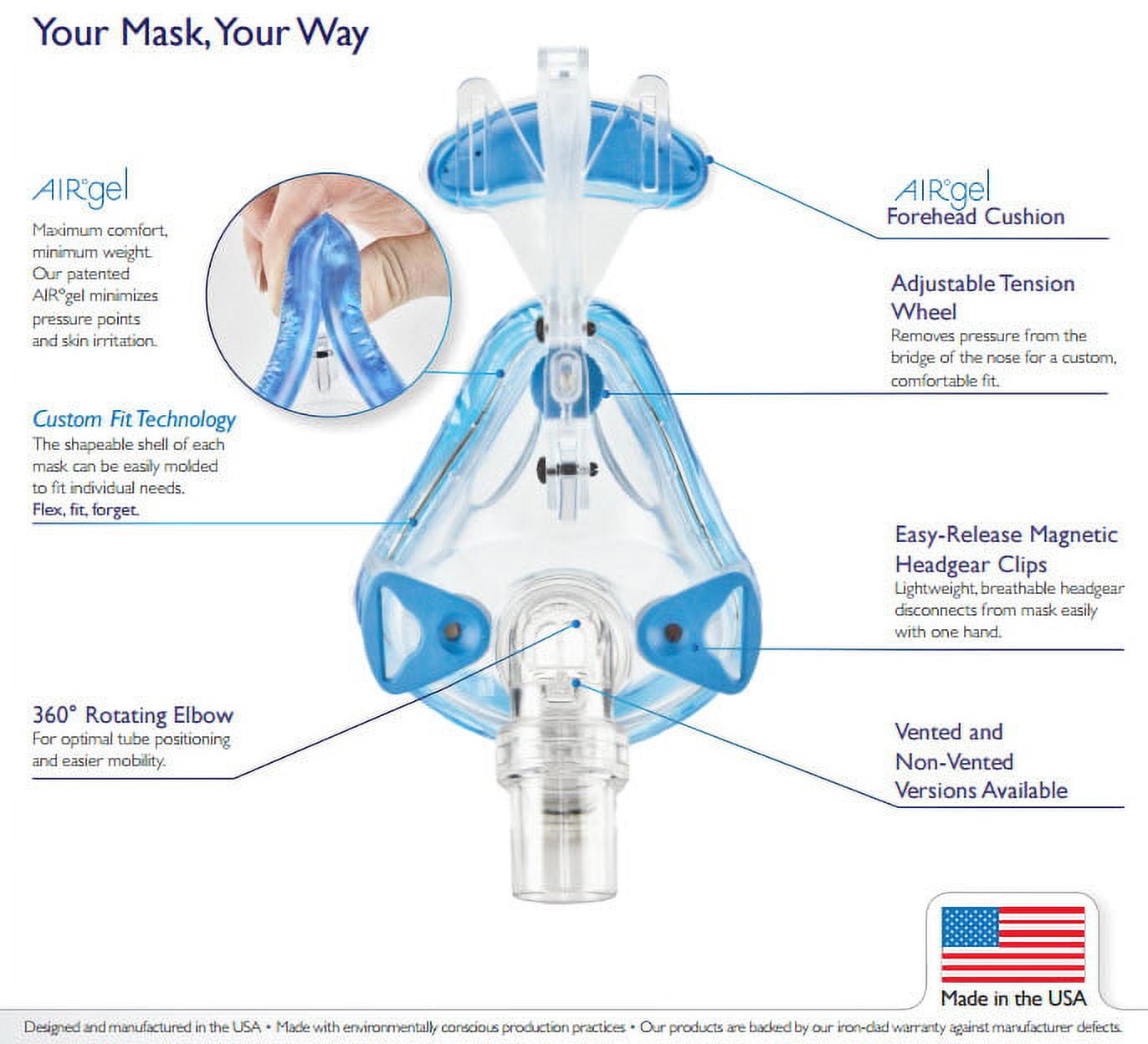 Your Mask, Your Way

AIR°gel
Maximum comfort, minimum weight. Our patented AIR°gel minimizes pressure points and skin irritation.

Custom Fit Technology
The shapeable shell of each mask can be easily molded to fit individual needs.
Flex, fit, forget.

360° Rotating Elbow
For optimal tube positioning and easier mobility.

AIR°gel
Forehead Cushion

Adjustable Tension Wheel
Removes pressure from the bridge of the nose for a custom, comfortable fit.

Easy-Release Magnetic Headgear Clips
Lightweight, breathable headgear disconnects from mask easily with one hand.

Vented and Non-Vented Versions Available

Made in the USA

Designed and manufactured in the USA • Made with environmentally conscious production practices • Our products are backed by our iron-clad warranty against manufacturer defects.