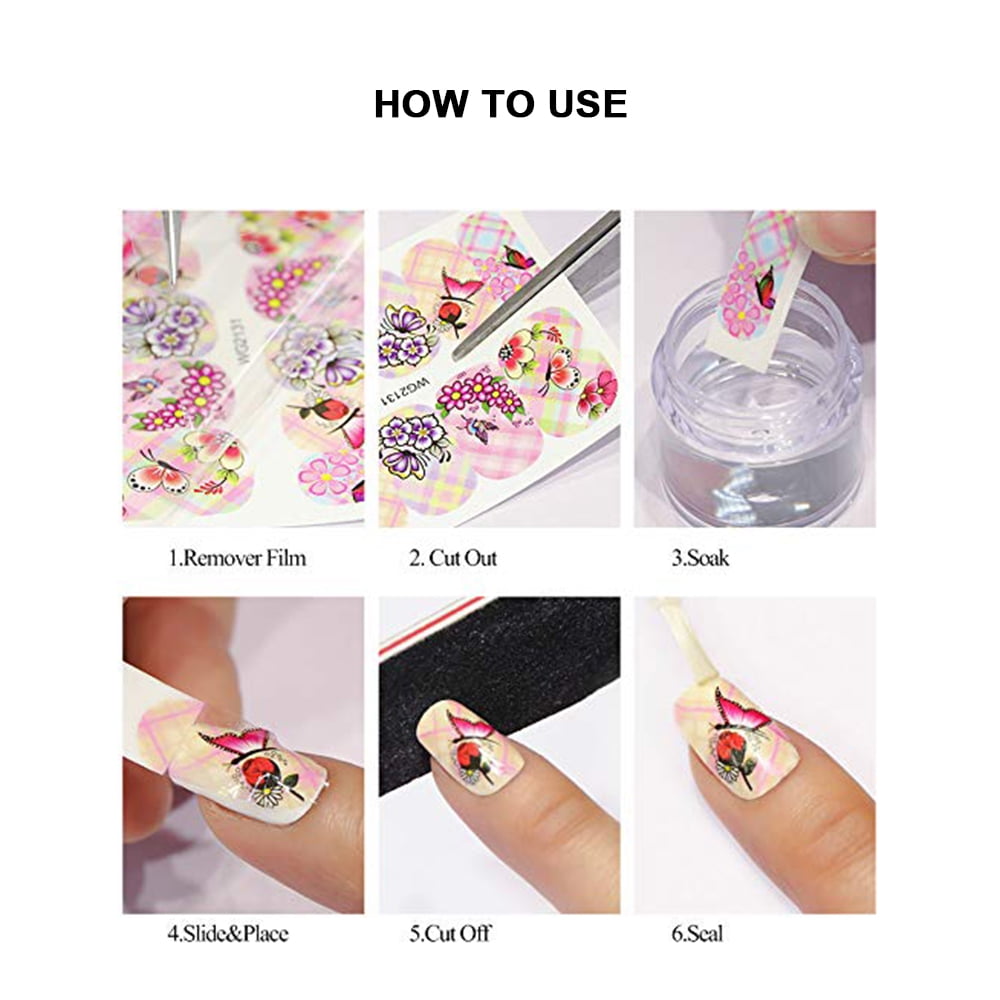 HOW TO USE

WG2131

WG2131

1.Remover Film

2. Cut Out

3.Soak

4.Slide&Place

5.Cut Off

6.Seal