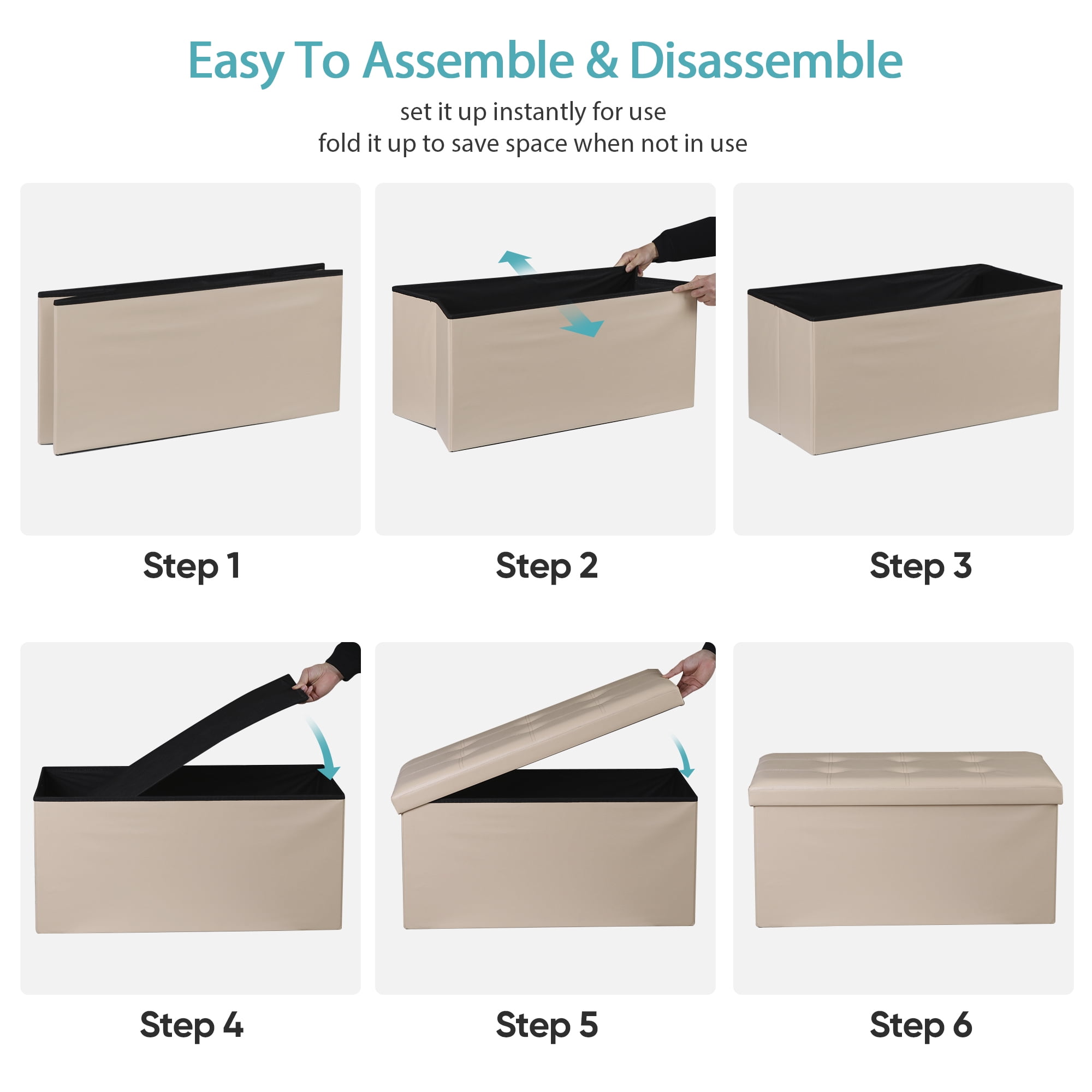 Easy To Assemble & Disassemble

set it up instantly for use
fold it up to save space when not in use

Step 1

Step 2

Step 3

Step 4

Step 5

Step 6