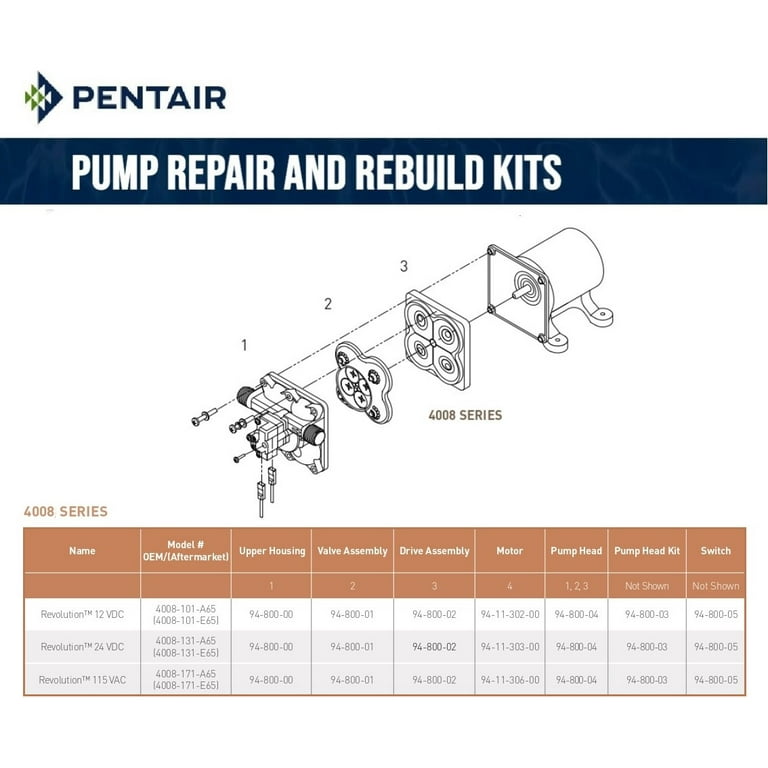 PENTAIR

PUMP REPAIR AND REBUILD KITS

3

2

1

4008 SERIES

4008 SERIES

| Name | Model # OEM/(Aftermarket) | Upper Housing | Valve Assembly | Drive Assembly | Motor | Pump Head | Pump Head Kit | Switch |
|---|---|---|---|---|---|---|---|---|
| | | 1 | 2 | 3 | 4 | 1, 2, 3 | Not Shown | Not Shown |
| Revolution™ 12 VDC | 4008-101-A65 (4008-101-E65) | 94-800-00 | 94-800-01 | 94-800-02 | 94-11-302-00 | 94-800-04 | 94-800-03 | 94-800-05 |
| Revolution™ 24 VDC | 4008-131-A65 (4008-131-E65) | 94-800-00 | 94-800-01 | 94-800-02 | 94-11-303-00 | 94-800-04 | 94-800-03 | 94-800-05 |
| Revolution™ 115 VAC | 4008-171-A65 (4008-171-E65) | 94-800-00 | 94-800-01 | 94-800-02 | 94-11-306-00 | 94-800-04 | 94-800-03 | 94-800-05 |