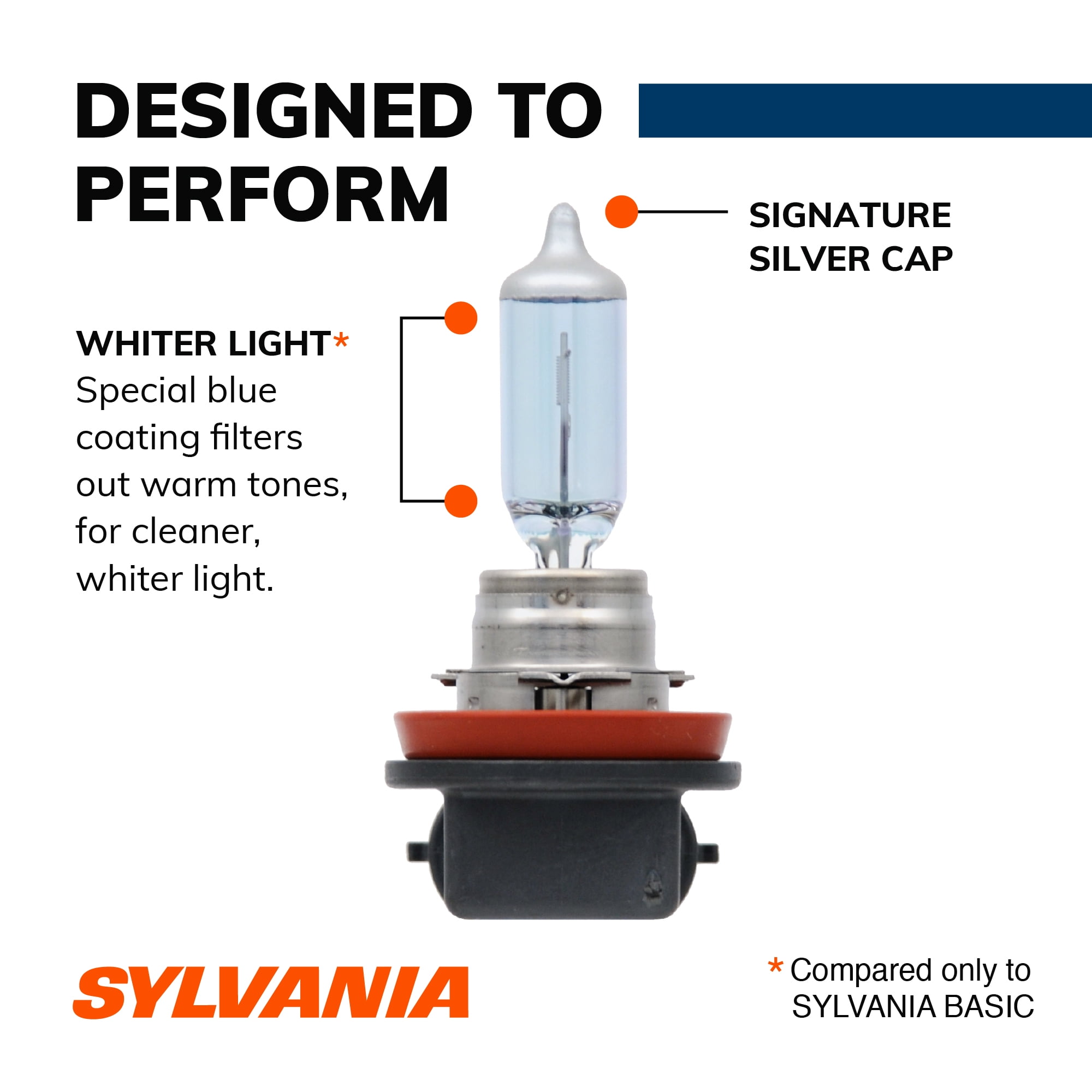 DESIGNED TO PERFORM

SIGNATURE SILVER CAP

WHITER LIGHT*
Special blue coating filters out warm tones, for cleaner, whiter light.

SYLVANIA

* Compared only to SYLVANIA BASIC