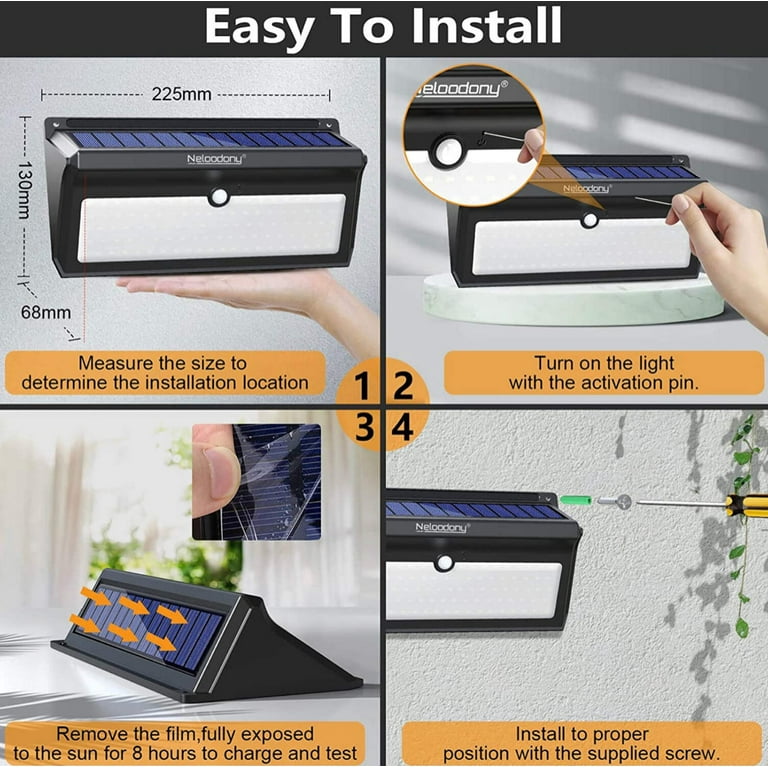 Easy To Install

225mm

130mm

68mm

Neloodony®

Measure the size to determine the installation location

Neloodony®

Neloodony®

Turn on the light with the activation pin.

1 2
3 4

Remove the film,fully exposed to the sun for 8 hours to charge and test

Neloodony®

Install to proper position with the supplied screw.