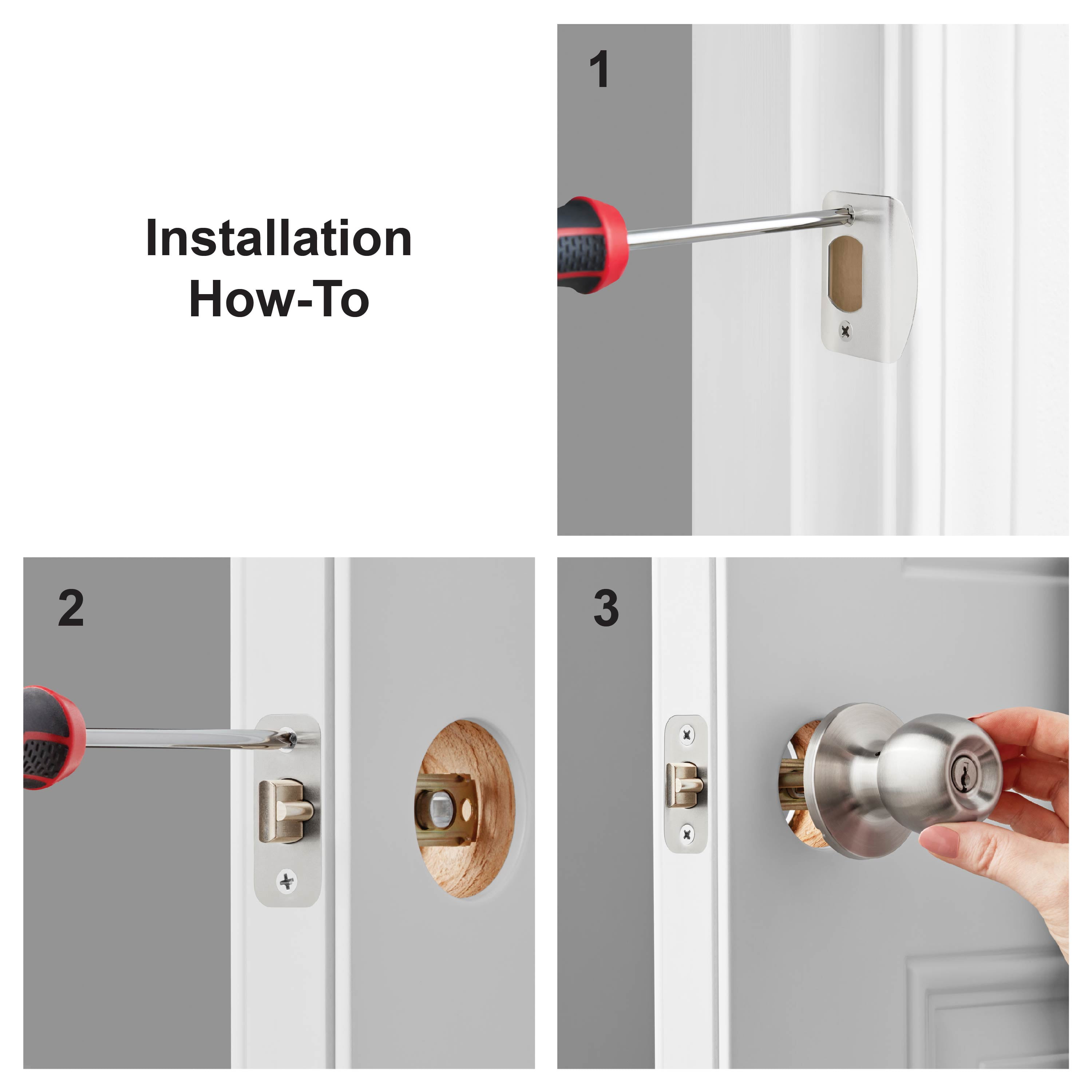 Installation
How-To

1

2

3