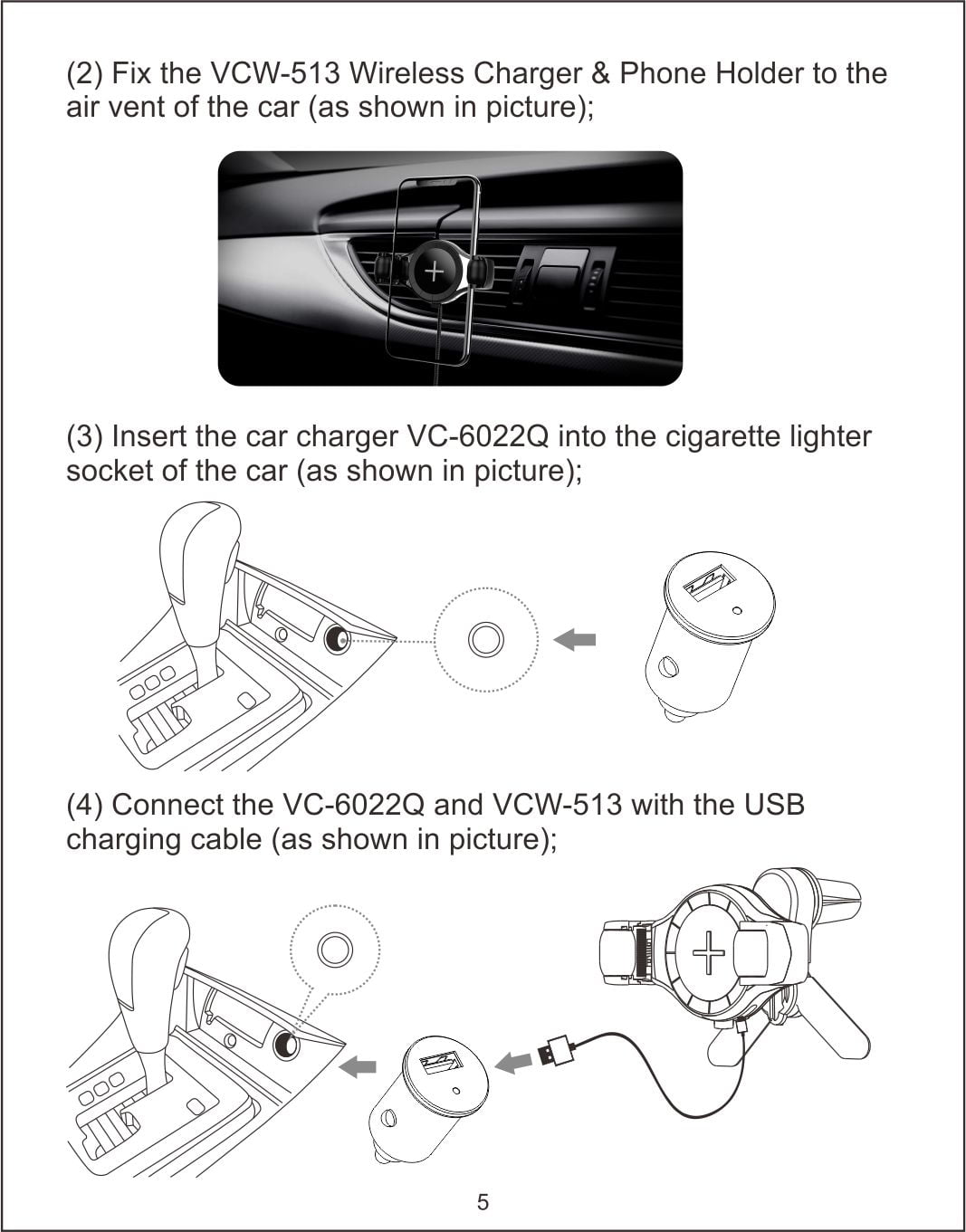 (2) Fix the VCW-513 Wireless Charger & Phone Holder to the air vent of the car (as shown in picture);

(3) Insert the car charger VC-6022Q into the cigarette lighter socket of the car (as shown in picture);

(4) Connect the VC-6022Q and VCW-513 with the USB charging cable (as shown in picture);

5