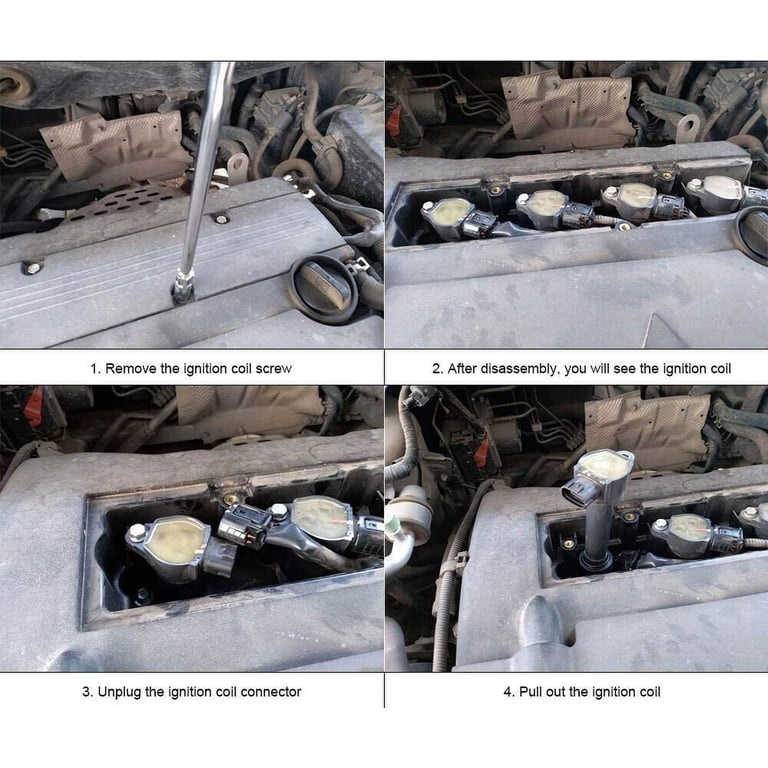 1. Remove the ignition coil screw

2. After disassembly, you will see the ignition coil

3. Unplug the ignition coil connector

4. Pull out the ignition coil