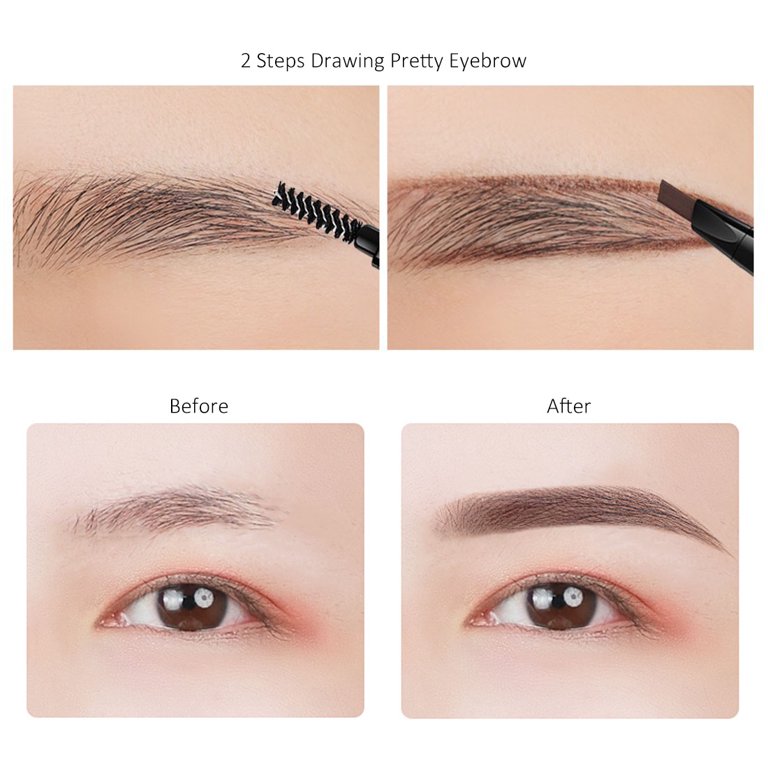 2 Steps Drawing Pretty Eyebrow

Before

After