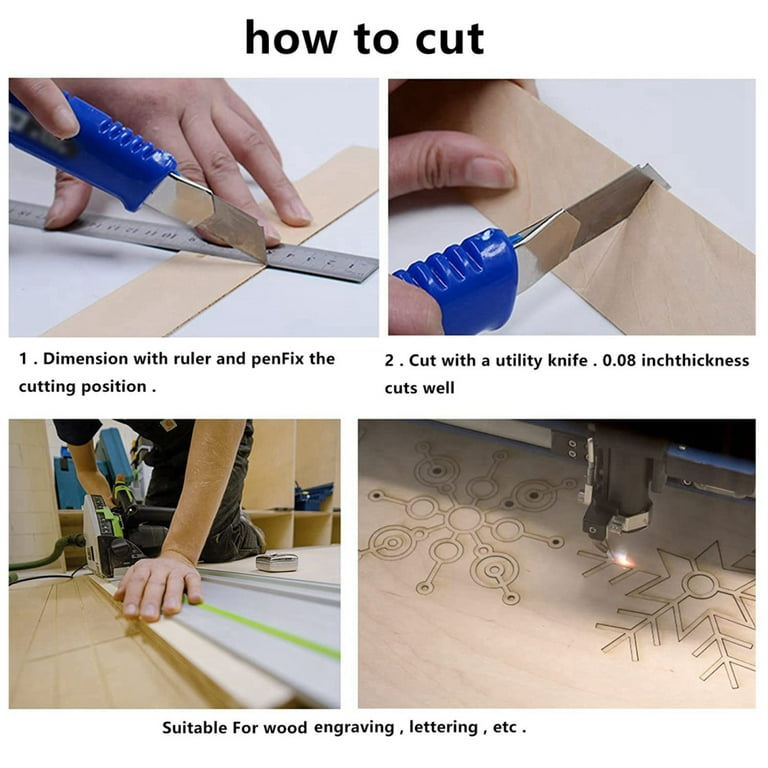 how to cut

1 . Dimension with ruler and penFix the cutting position .

2 . Cut with a utility knife . 0.08 inchthickness cuts well

Suitable For wood engraving , lettering , etc .