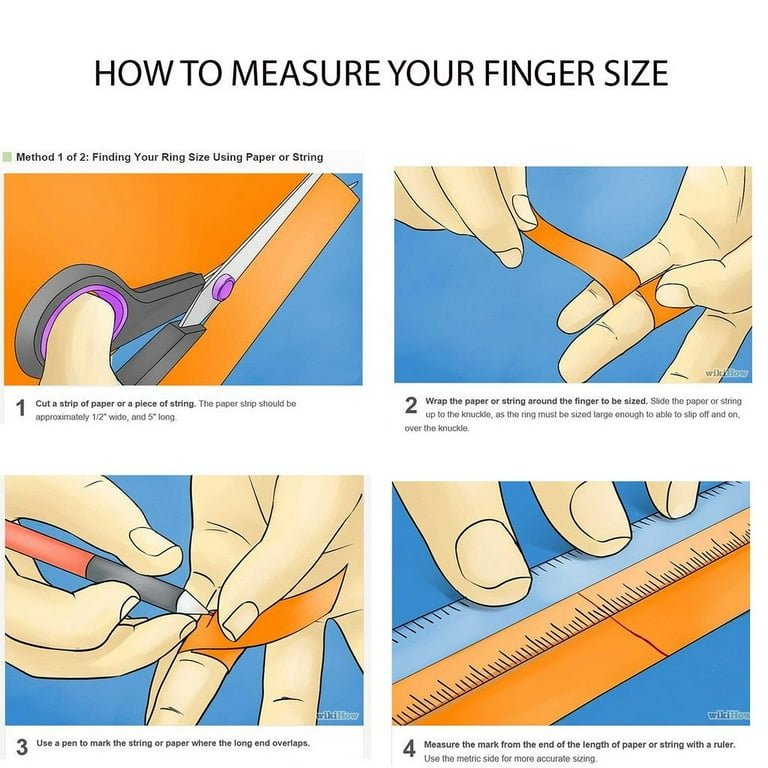 HOW TO MEASURE YOUR FINGER SIZE

Method 1 of 2: Finding Your Ring Size Using Paper or String

1 Cut a strip of paper or a piece of string. The paper strip should be approximately 1/2" wide, and 5" long.

wikiHow

2 Wrap the paper or string around the finger to be sized. Slide the paper or string up to the knuckle, as the ring must be sized large enough to able to slip off and on, over the knuckle.

wikiHow

3 Use a pen to mark the string or paper where the long end overlaps.

wikiHow

4 Measure the mark from the end of the length of paper or string with a ruler. Use the metric side for more accurate sizing.