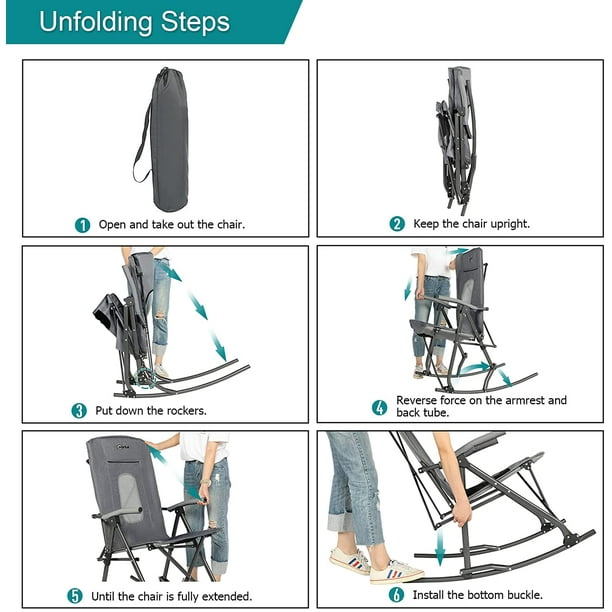 Unfolding Steps

1 Open and take out the chair.

2 Keep the chair upright.

3 Put down the rockers.

4 Reverse force on the armrest and back tube.

5 Until the chair is fully extended.

6 Install the bottom buckle.