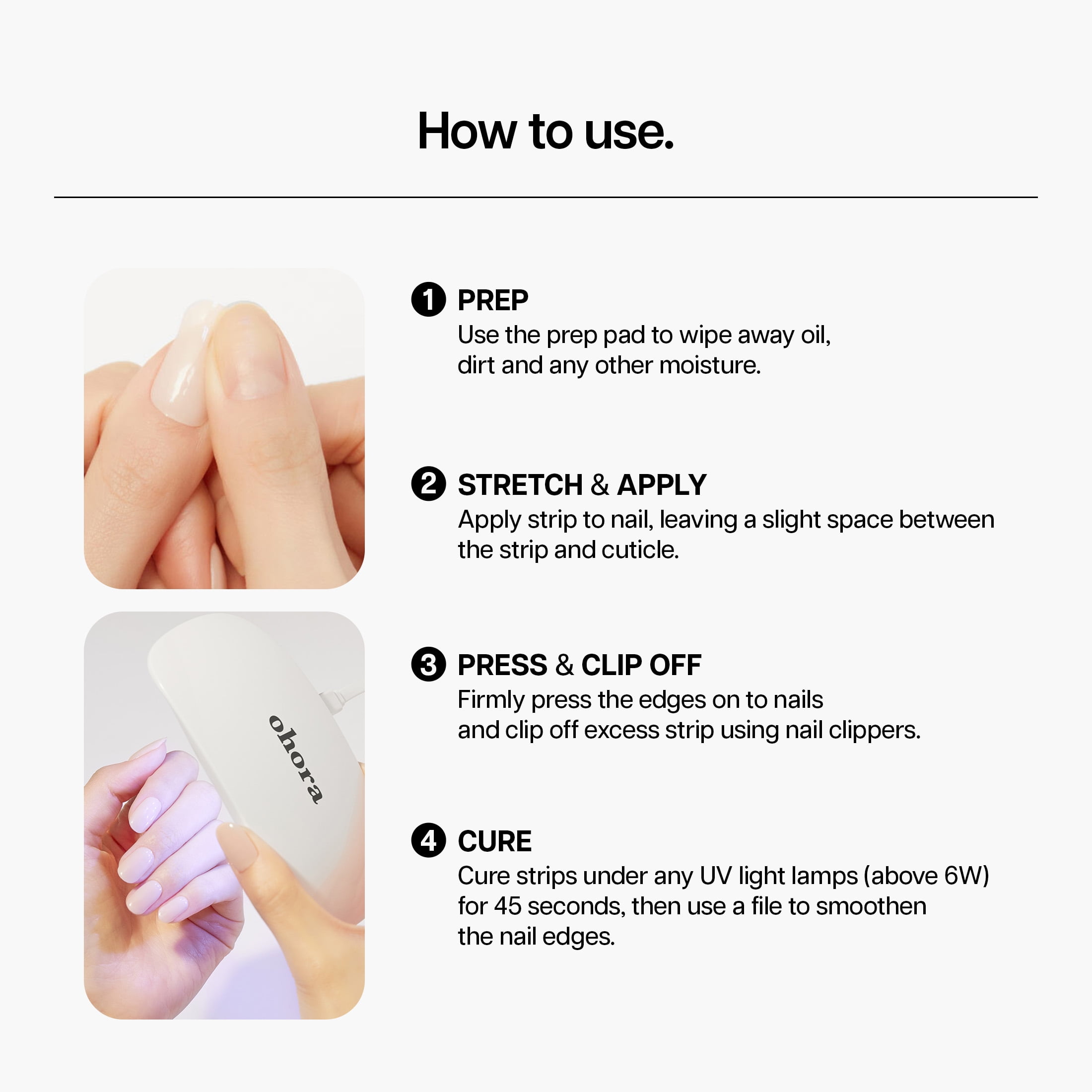 How to use.

ohora

1 PREP
Use the prep pad to wipe away oil, dirt and any other moisture.

2 STRETCH & APPLY
Apply strip to nail, leaving a slight space between the strip and cuticle.

3 PRESS & CLIP OFF
Firmly press the edges on to nails and clip off excess strip using nail clippers.

4 CURE
Cure strips under any UV light lamps (above 6W) for 45 seconds, then use a file to smoothen the nail edges.